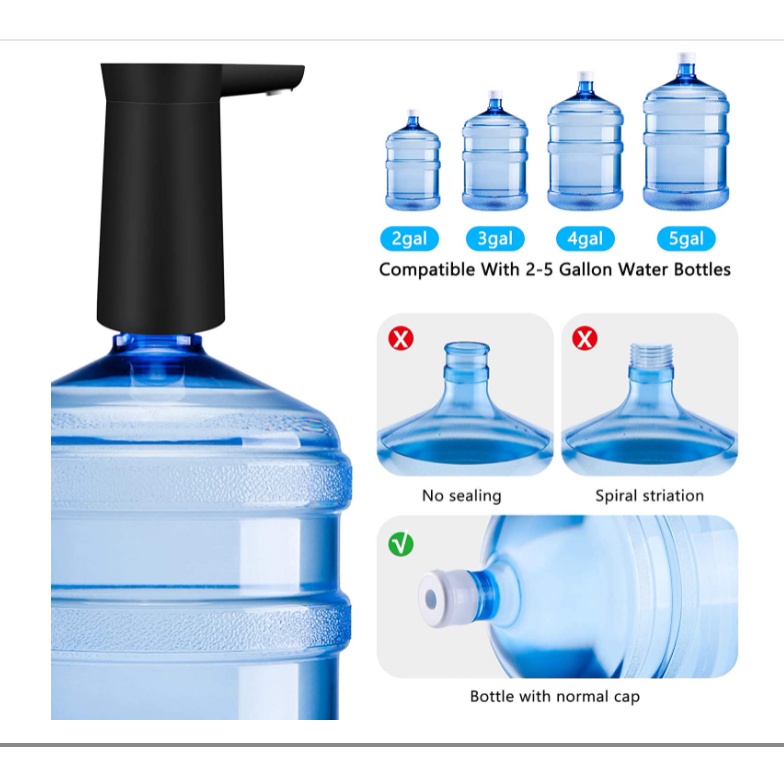 2gal 3gal 4gal 5gal

Compatible With 2-5 Gallon Water Bottles

No sealing

Spiral striation

Bottle with normal cap