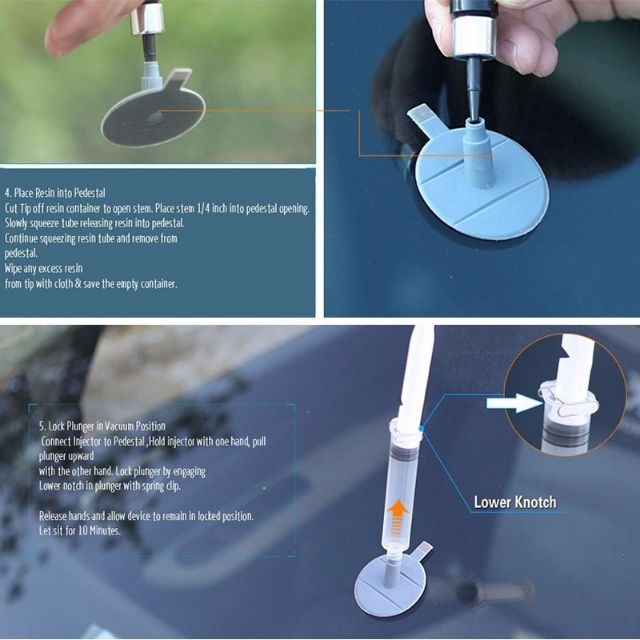 4. Place Resin into Pedestal
Cut Tip off resin container to open stem. Place stem 1/4 inch into pedestal opening. Slowly squeeze tube releasing resin into pedestal.
Continue squeezing resin tube and remove from pedestal.
Wipe any excess resin
from tip with cloth & save the empty container.

5. Lock Plunger in Vacuum Position
Connect Injector to Pedestal ,Hold injector with one hand, pull plunger upward
with the other hand. Lock plunger by engaging
Lower notch in plunger with spring clip.

Release hands and allow device to remain in locked position.
Let sit for 10 Minutes.

Lower Knotch