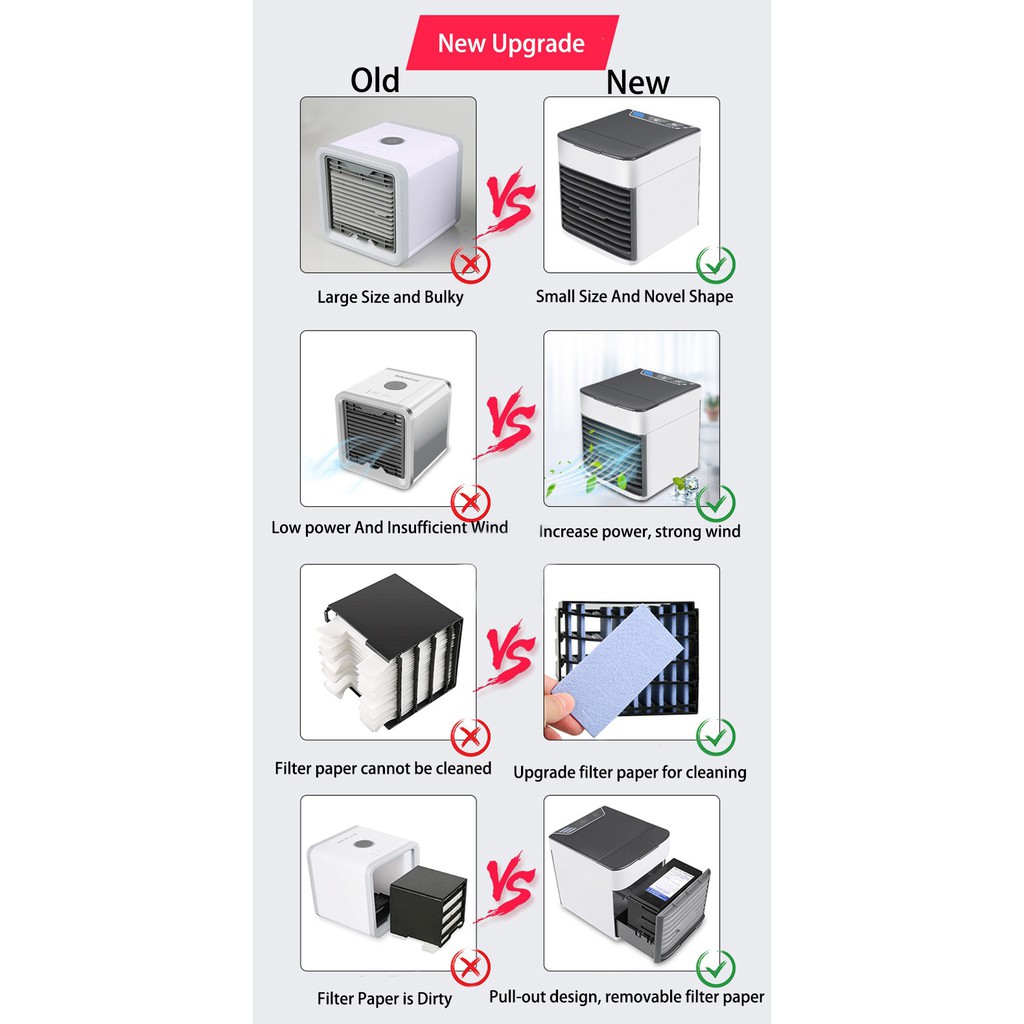 New Upgrade

Old

New

VS

Large Size and Bulky

Small Size And Novel Shape

VS

Low power And Insufficient Wind

Increase power, strong wind

VS

Filter paper cannot be cleaned

Upgrade filter paper for cleaning

VS

Filter Paper is Dirty

Pull-out design, removable filter paper