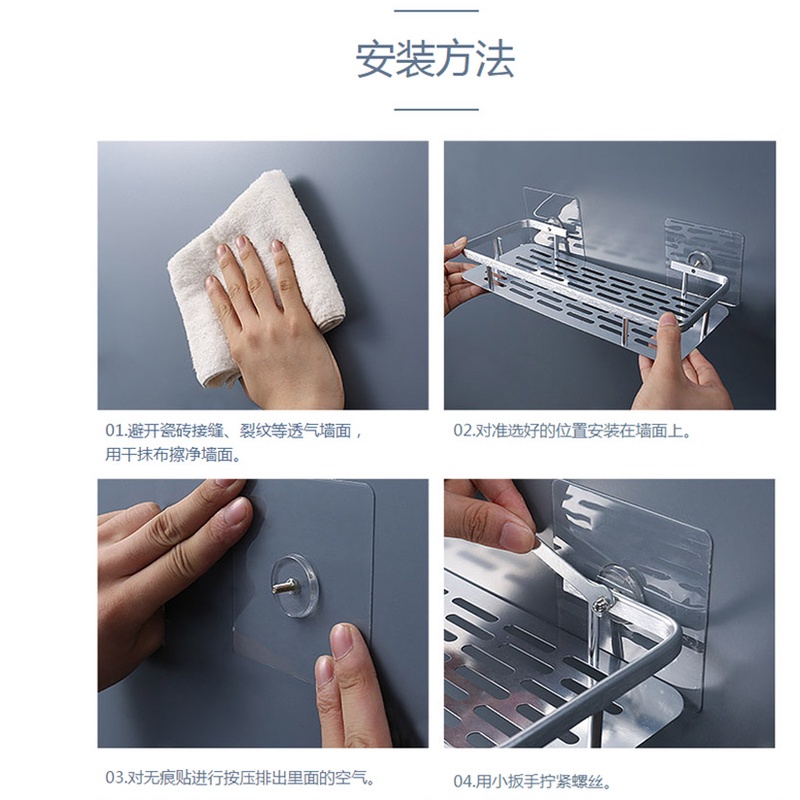 安装方法

01.避开瓷砖接缝、裂纹等透气墙面，用干抹布擦净墙面。

02.对准选好的位置安装在墙面上。

03.对无痕贴进行按压排出里面的空气。

04.用小扳手拧紧螺丝。