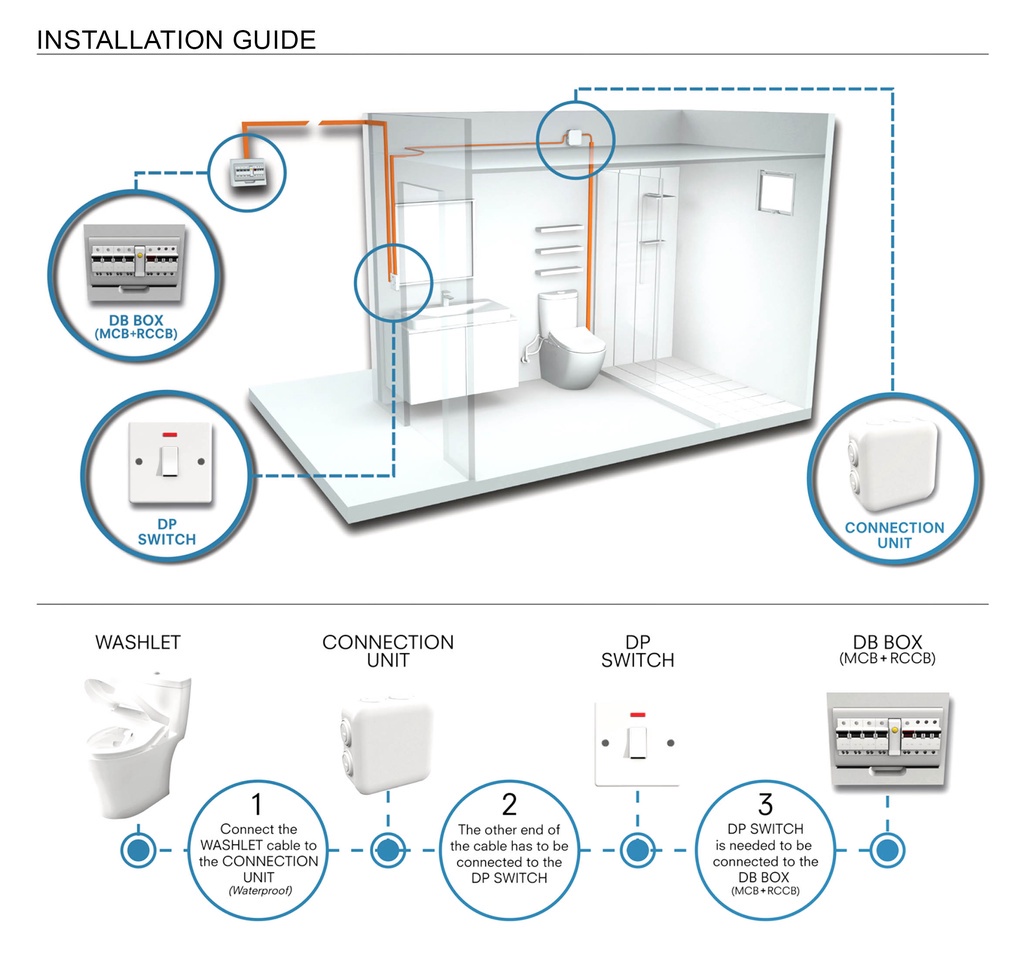 INSTALLATION GUIDE

DB BOX
(MCB+RCCB)

DP
SWITCH

CONNECTION
UNIT

WASHLET

CONNECTION
UNIT

DP
SWITCH

DB BOX
(MCB+RCCB)

1
Connect the WASHLET cable to the CONNECTION UNIT
(Waterproof)

2
The other end of the cable has to be connected to the DP SWITCH

3
DP SWITCH is needed to be connected to the DB BOX
(MCB+RCCB)