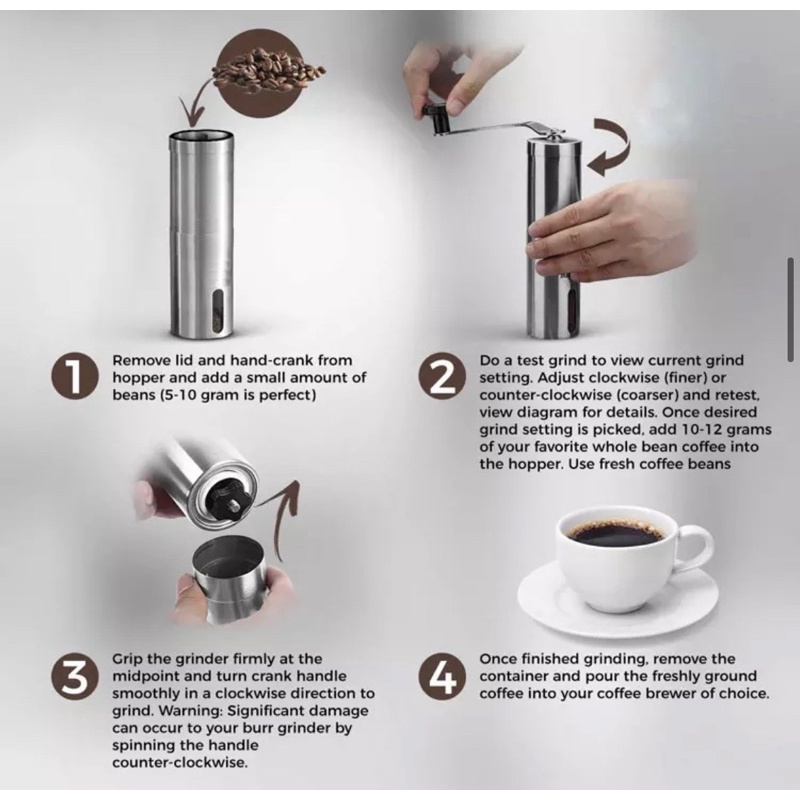 1 Remove lid and hand-crank from hopper and add a small amount of beans (5-10 gram is perfect)

2 Do a test grind to view current grind setting. Adjust clockwise (finer) or counter-clockwise (coarser) and retest, view diagram for details. Once desired grind setting is picked, add 10-12 grams of your favorite whole bean coffee into the hopper. Use fresh coffee beans

3 Grip the grinder firmly at the midpoint and turn crank handle smoothly in a clockwise direction to grind. Warning: Significant damage can occur to your burr grinder by spinning the handle counter-clockwise.

4 Once finished grinding, remove the container and pour the freshly ground coffee into your coffee brewer of choice.