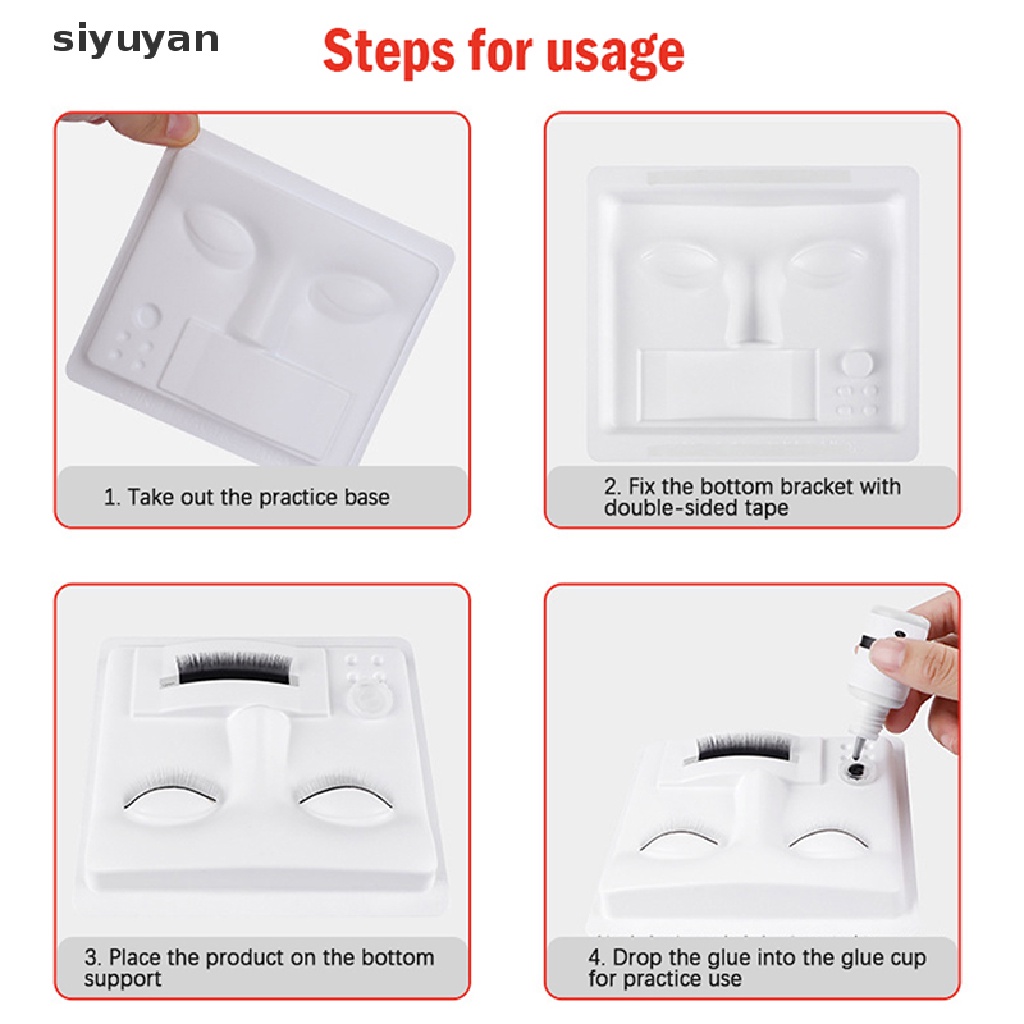 siyuyan

Steps for usage

1. Take out the practice base

2. Fix the bottom bracket with double-sided tape

3. Place the product on the bottom support

4. Drop the glue into the glue cup for practice use