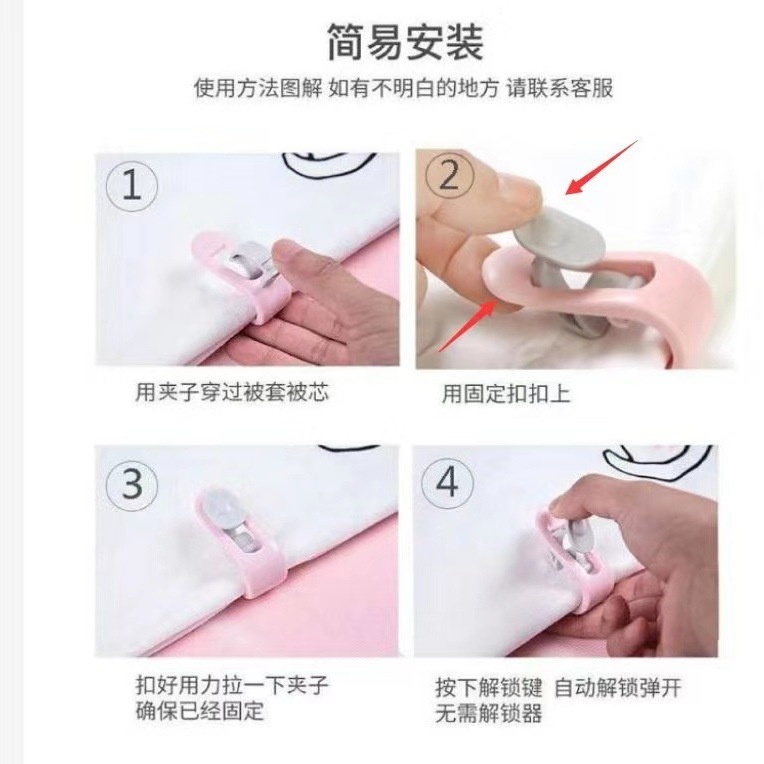 简易安装

使用方法图解 如有不明白的地方 请联系客服

1

用夹子穿过被套被芯

2

用固定扣扣上

3

扣好用力拉一下夹子
确保已经固定

4

按下解锁键 自动解锁弹开
无需解锁器