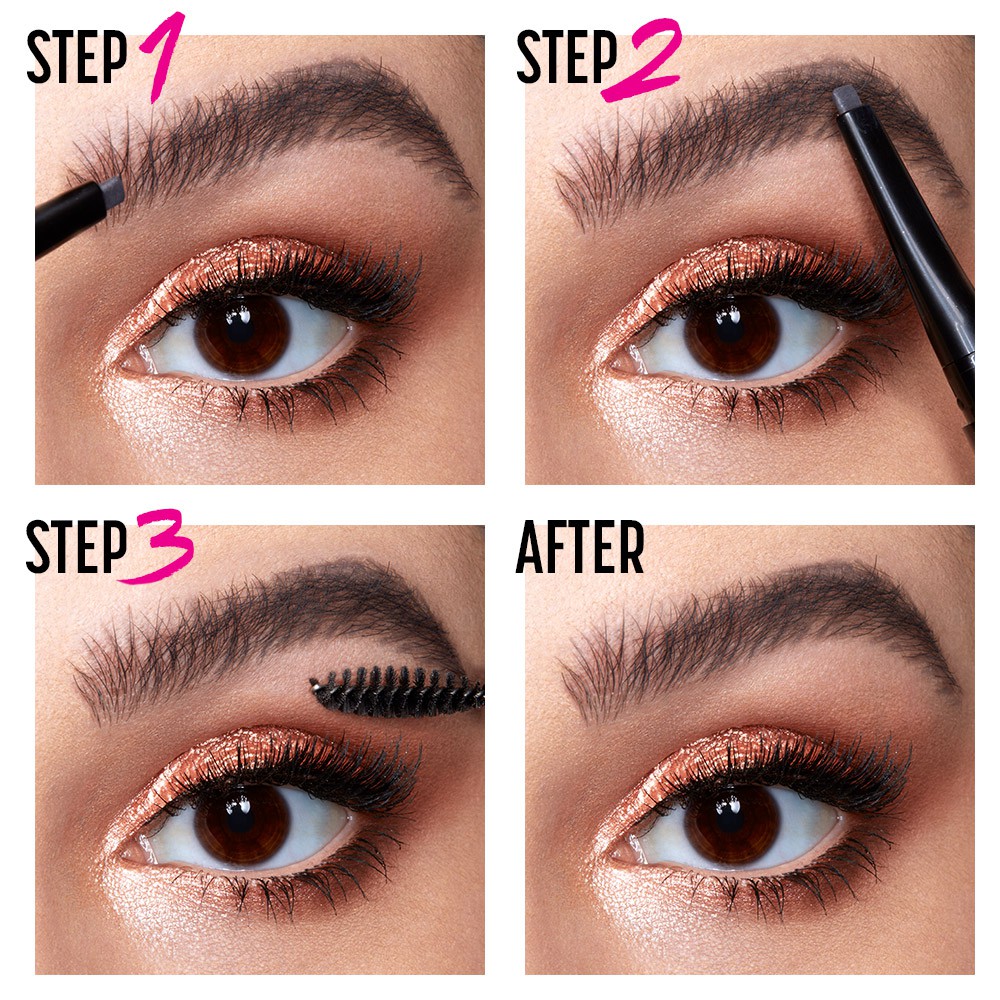 STEP 1

STEP 2

STEP 3

AFTER