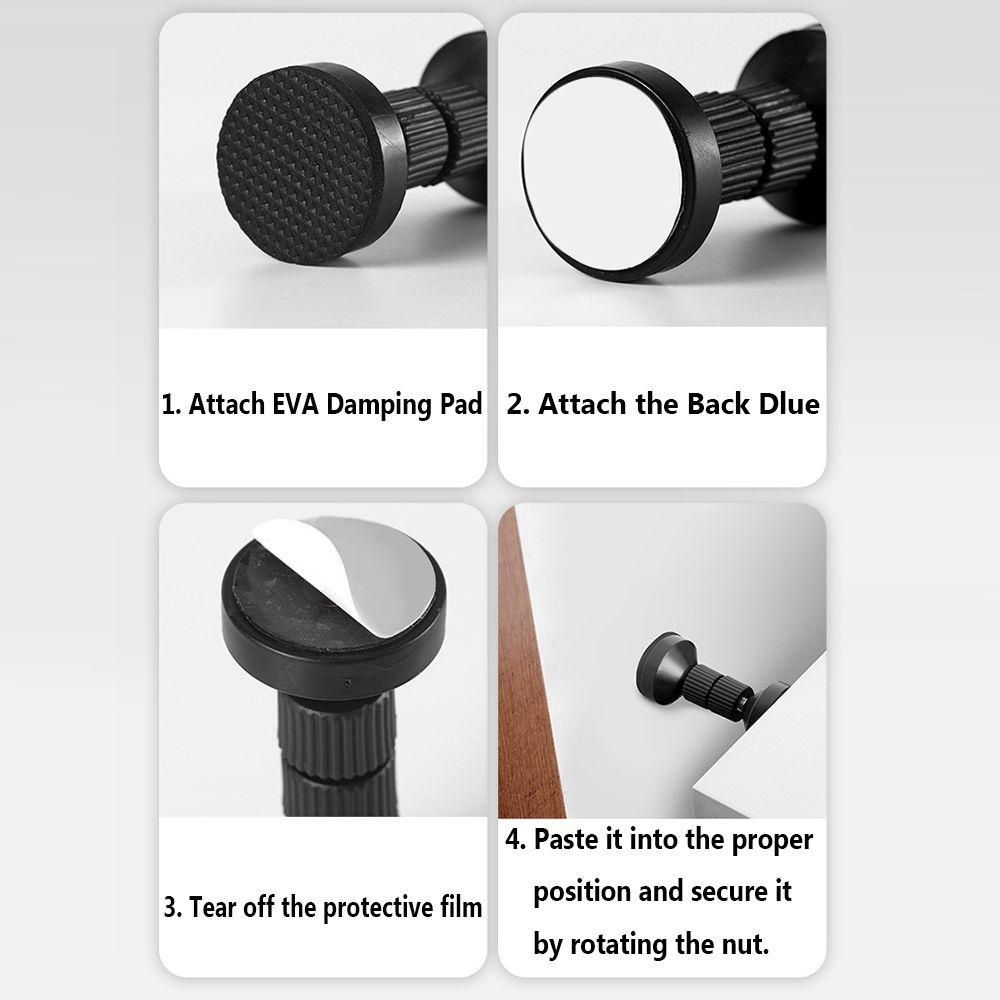 1. Attach EVA Damping Pad

2. Attach the Back Dlue

3. Tear off the protective film

4. Paste it into the proper position and secure it by rotating the nut.