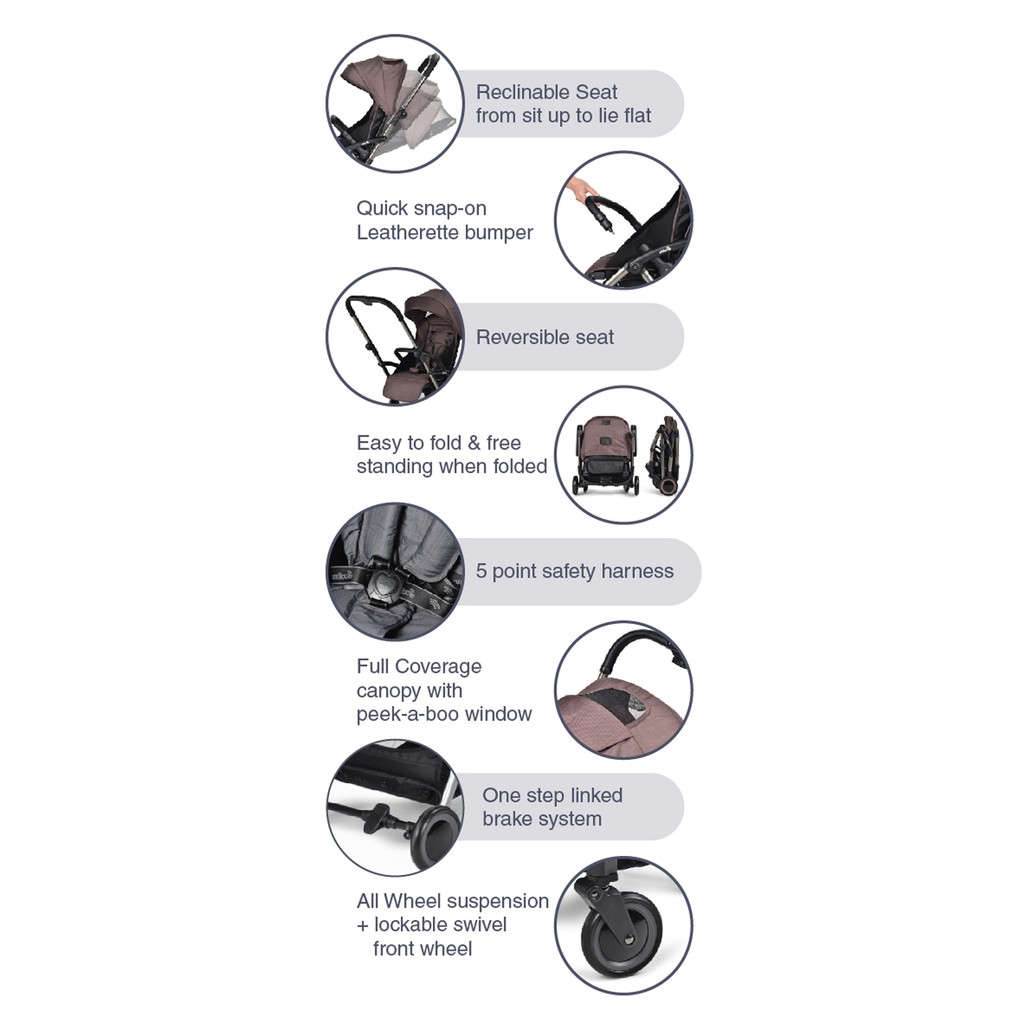 Reclinable Seat from sit up to lie flat

Quick snap-on Leatherette bumper

Reversible seat

Easy to fold & free standing when folded

5 point safety harness

Full Coverage canopy with peek-a-boo window

One step linked brake system

All Wheel suspension + lockable swivel front wheel