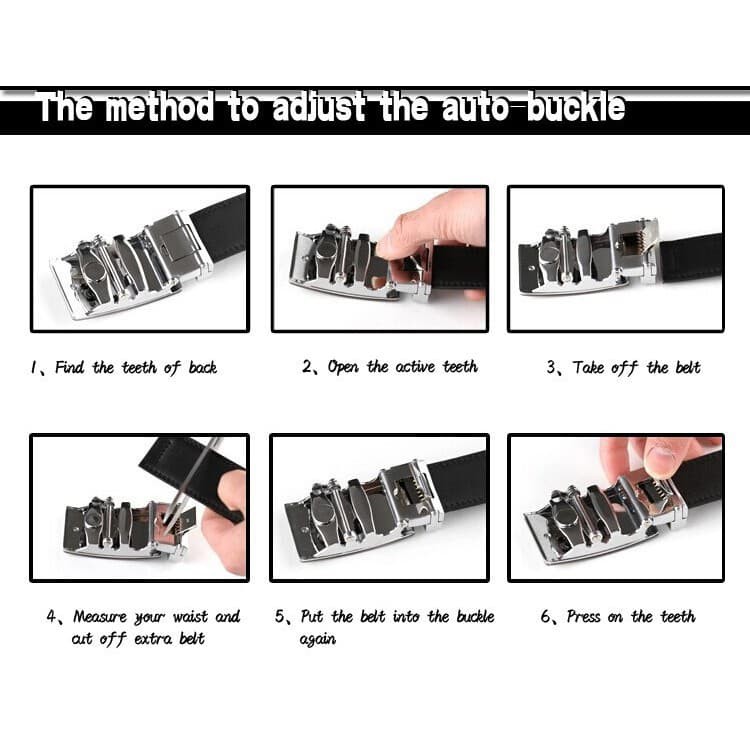 The method to adjust the auto-buckle

1、Find the teeth of back

2、Open the active teeth

3、Take off the belt

4、Measure your waist and cut off extra belt

5、Put the belt into the buckle again

6、Press on the teeth