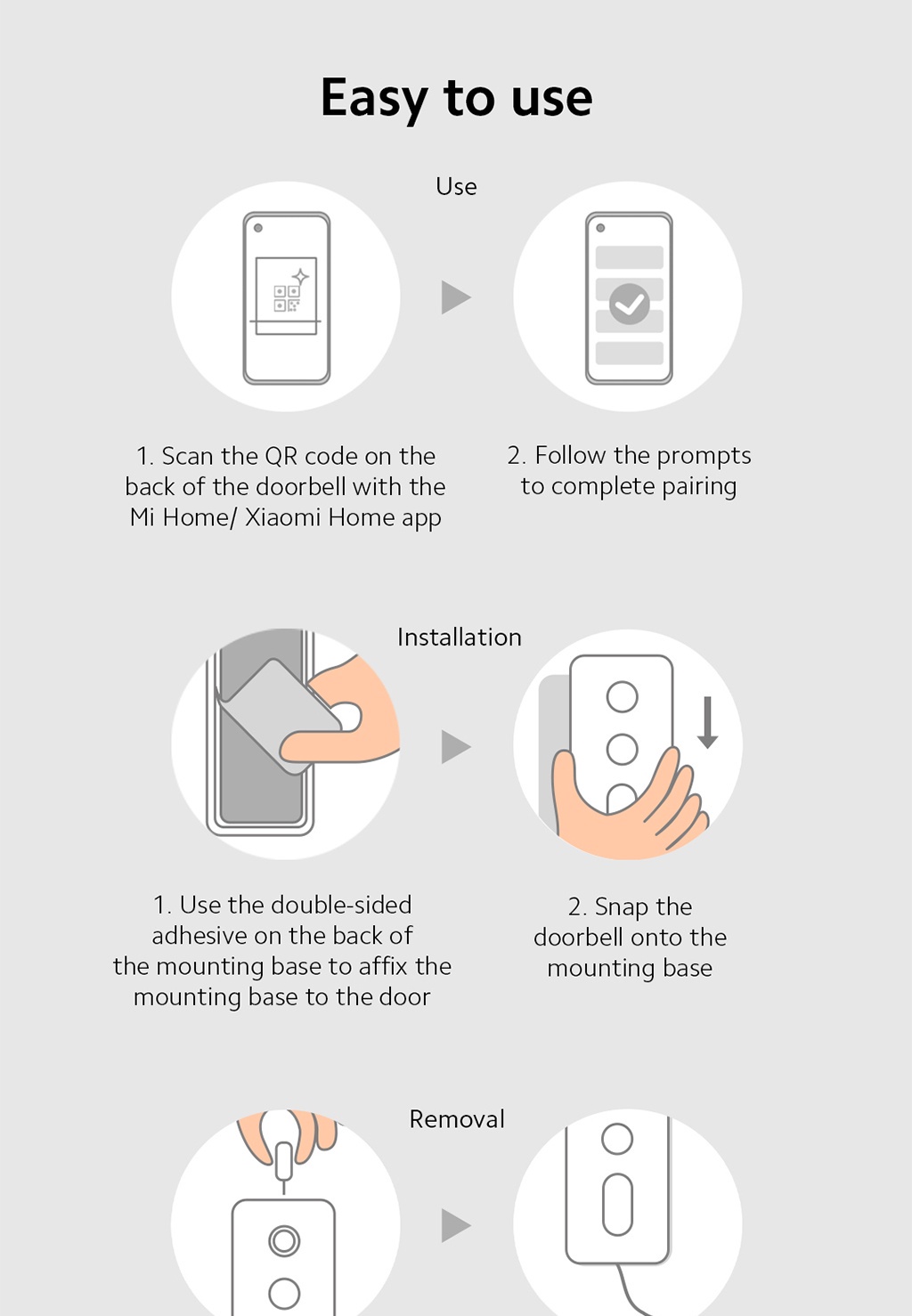 Easy to use

Use

1. Scan the QR code on the back of the doorbell with the Mi Home/ Xiaomi Home app

2. Follow the prompts to complete pairing

Installation

1. Use the double-sided adhesive on the back of the mounting base to affix the mounting base to the door

2. Snap the doorbell onto the mounting base

Removal