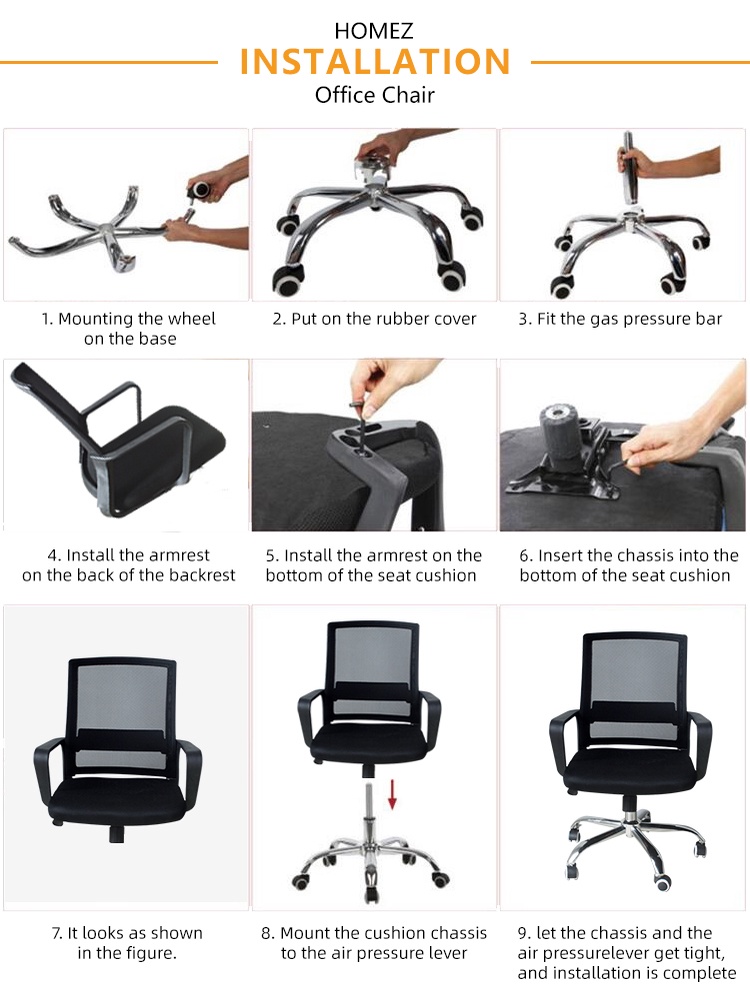 HOMEZ
INSTALLATION
Office Chair

1. Mounting the wheel on the base

2. Put on the rubber cover

3. Fit the gas pressure bar

4. Install the armrest on the back of the backrest

5. Install the armrest on the bottom of the seat cushion

6. Insert the chassis into the bottom of the seat cushion

7. It looks as shown in the figure.

8. Mount the cushion chassis to the air pressure lever

9. let the chassis and the air pressurelever get tight, and installation is complete