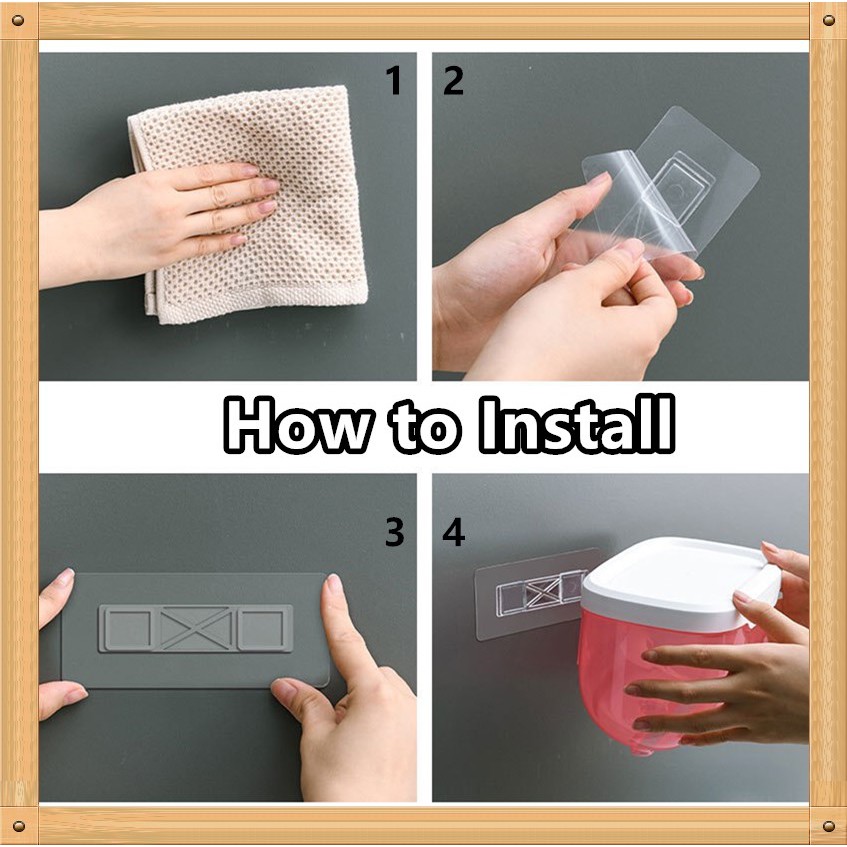 1
2
How to Install
3
4