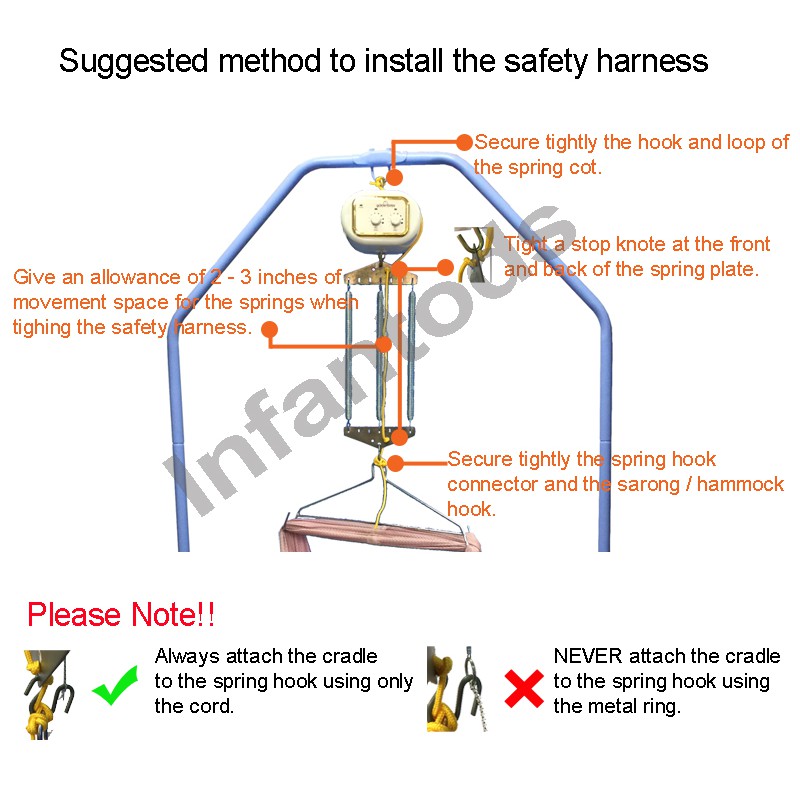 Suggested method to install the safety harness

Secure tightly the hook and loop of the spring cot.

Tight a stop knote at the front and back of the spring plate.

Give an allowance of 2 - 3 inches of movement space for the springs when tighing the safety harness.

Secure tightly the spring hook connector and the sarong / hammock hook.

Infantools

Please Note!!

Always attach the cradle to the spring hook using only the cord.

NEVER attach the cradle to the spring hook using the metal ring.