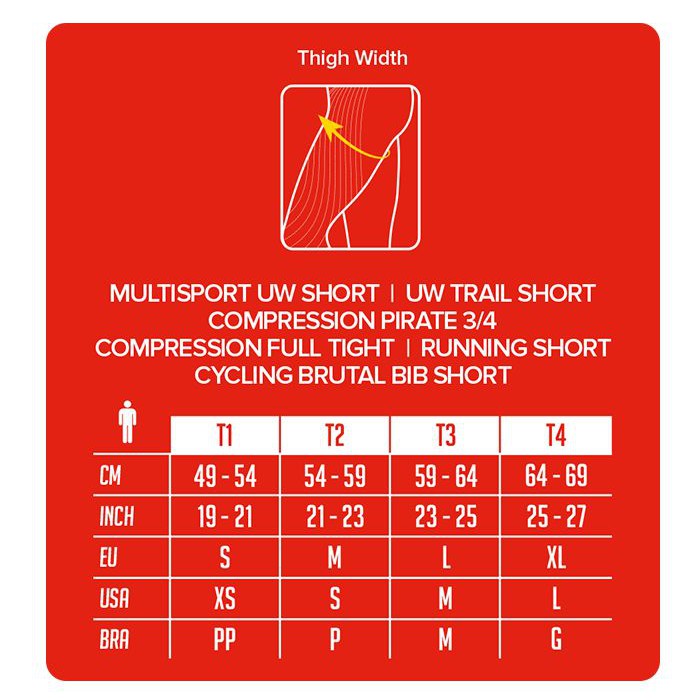 Thigh Width

MULTISPORT UW SHORT | UW TRAIL SHORT
COMPRESSION PIRATE 3/4
COMPRESSION FULL TIGHT | RUNNING SHORT
CYCLING BRUTAL BIB SHORT

| | T1 | T2 | T3 | T4 |
|---|---|---|---|---|
| CM | 49 - 54 | 54 - 59 | 59 - 64 | 64 - 69 |
| INCH | 19 - 21 | 21 - 23 | 23 - 25 | 25 - 27 |
| EU | S | M | L | XL |
| USA | XS | S | M | L |
| BRA | PP | P | M | G |