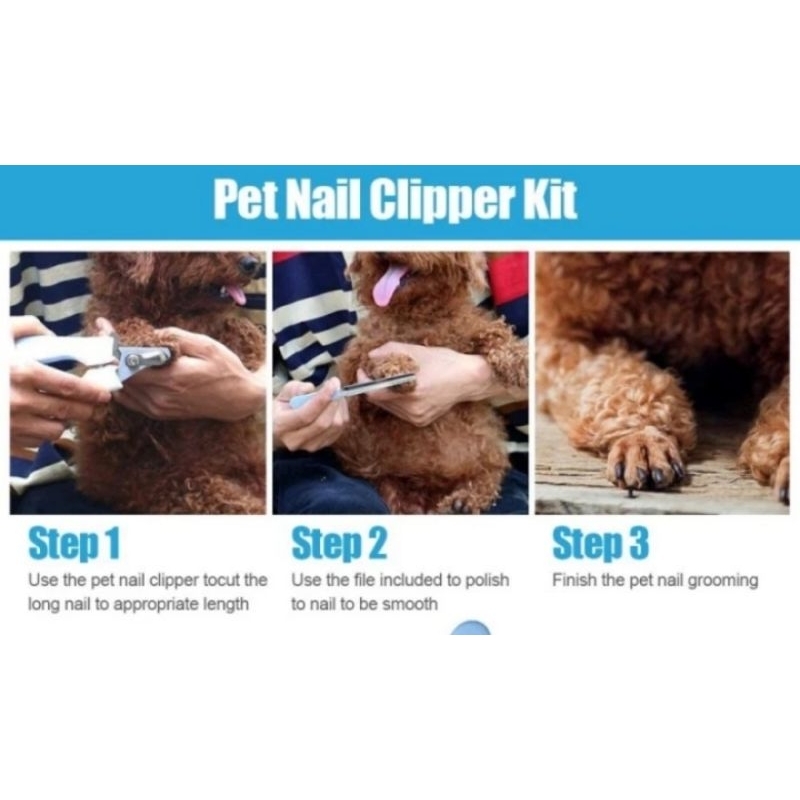 Pet Nail Clipper Kit

Step 1
Use the pet nail clipper tocut the long nail to appropriate length

Step 2
Use the file included to polish to nail to be smooth

Step 3
Finish the pet nail grooming