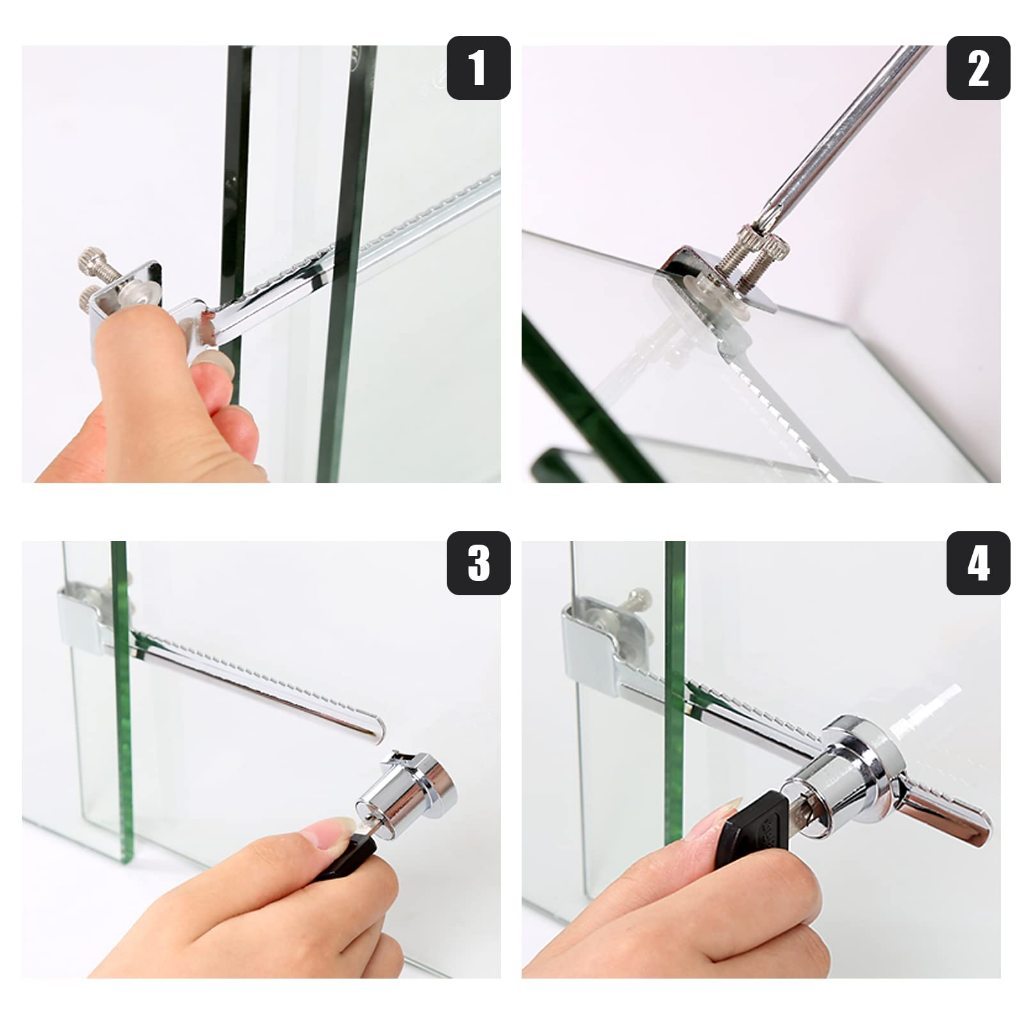 1

2

3

4