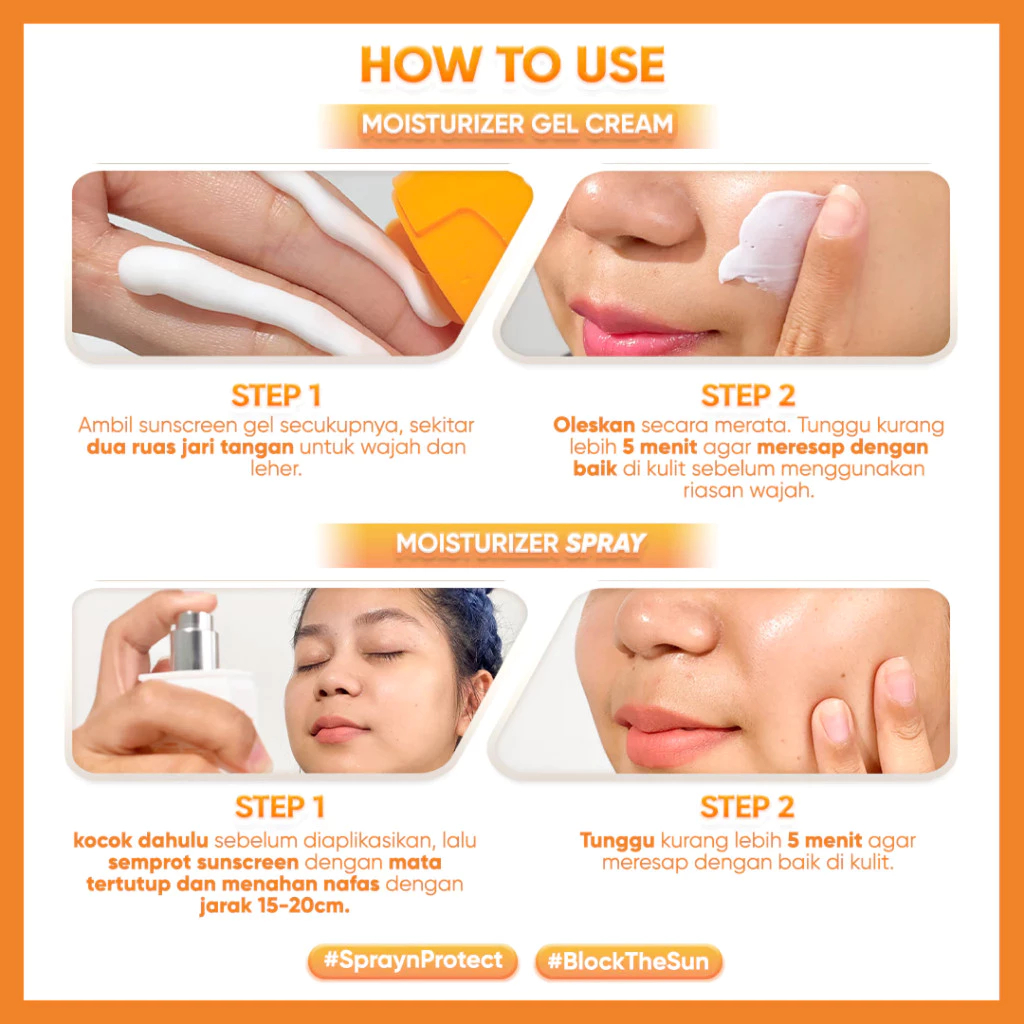 HOW TO USE

MOISTURIZER GEL CREAM

STEP 1
Ambil sunscreen gel secukupnya, sekitar dua ruas jari tangan untuk wajah dan leher.

STEP 2
Oleskan secara merata. Tunggu kurang lebih 5 menit agar meresap dengan baik di kulit sebelum menggunakan riasan wajah.

MOISTURIZER SPRAY

STEP 1
kocok dahulu sebelum diaplikasikan, lalu semprot sunscreen dengan mata tertutup dan menahan nafas dengan jarak 15-20cm.

STEP 2
Tunggu kurang lebih 5 menit agar meresap dengan baik di kulit.

#SpraynProtect #BlockTheSun