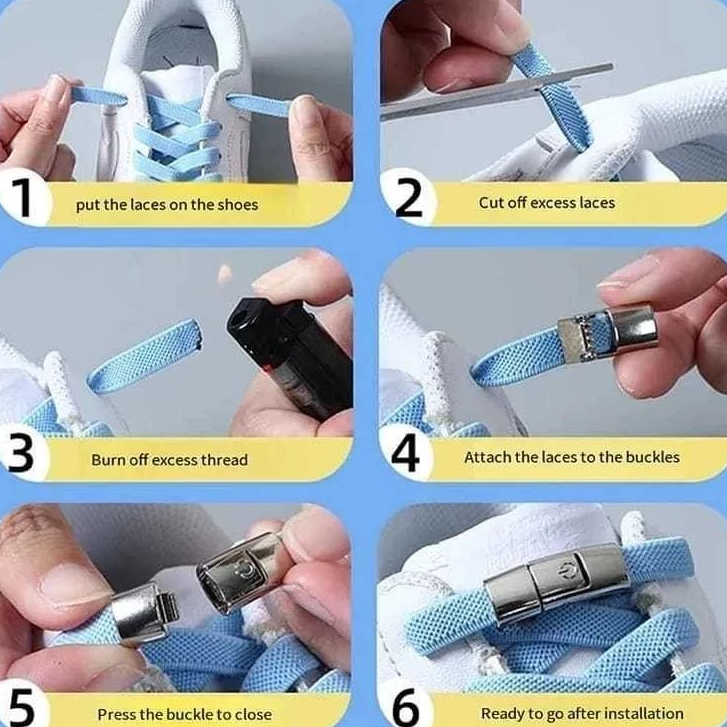 1 put the laces on the shoes

2 Cut off excess laces

3 Burn off excess thread

4 Attach the laces to the buckles

5 Press the buckle to close

6 Ready to go after installation