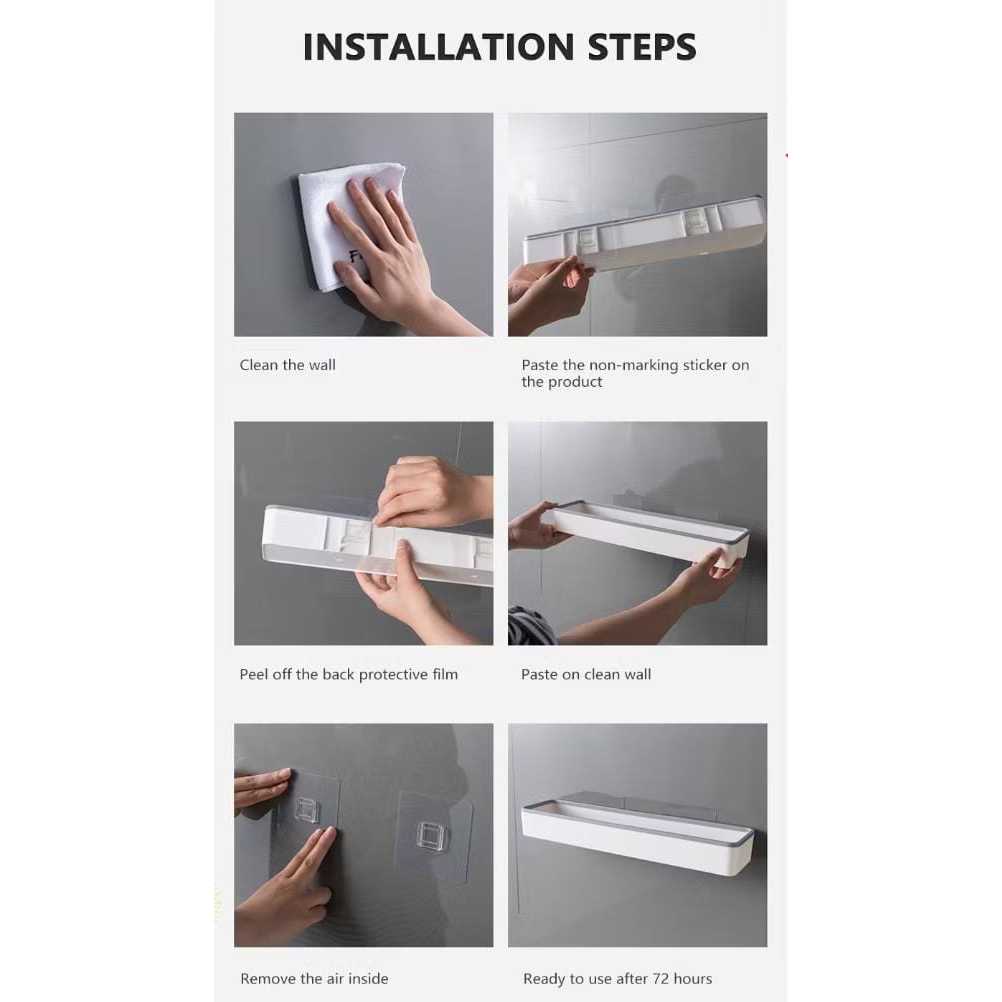 INSTALLATION STEPS

Clean the wall

Paste the non-marking sticker on the product

Peel off the back protective film

Paste on clean wall

Remove the air inside

Ready to use after 72 hours