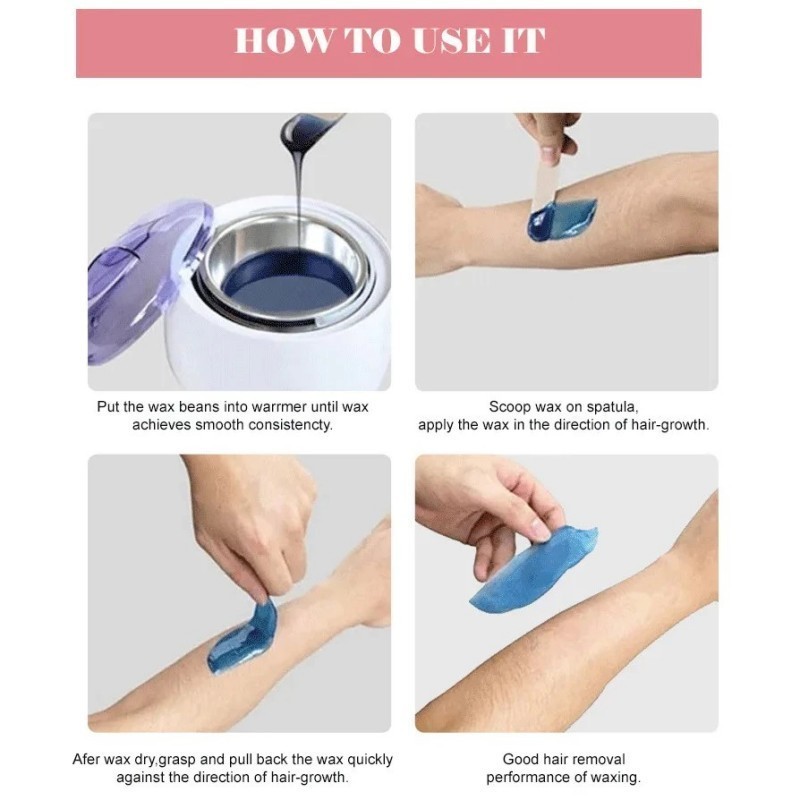 HOW TO USE IT

Put the wax beans into warrmer until wax achieves smooth consistencty.

Scoop wax on spatula, apply the wax in the direction of hair-growth.

Afer wax dry,grasp and pull back the wax quickly against the direction of hair-growth.

Good hair removal performance of waxing.