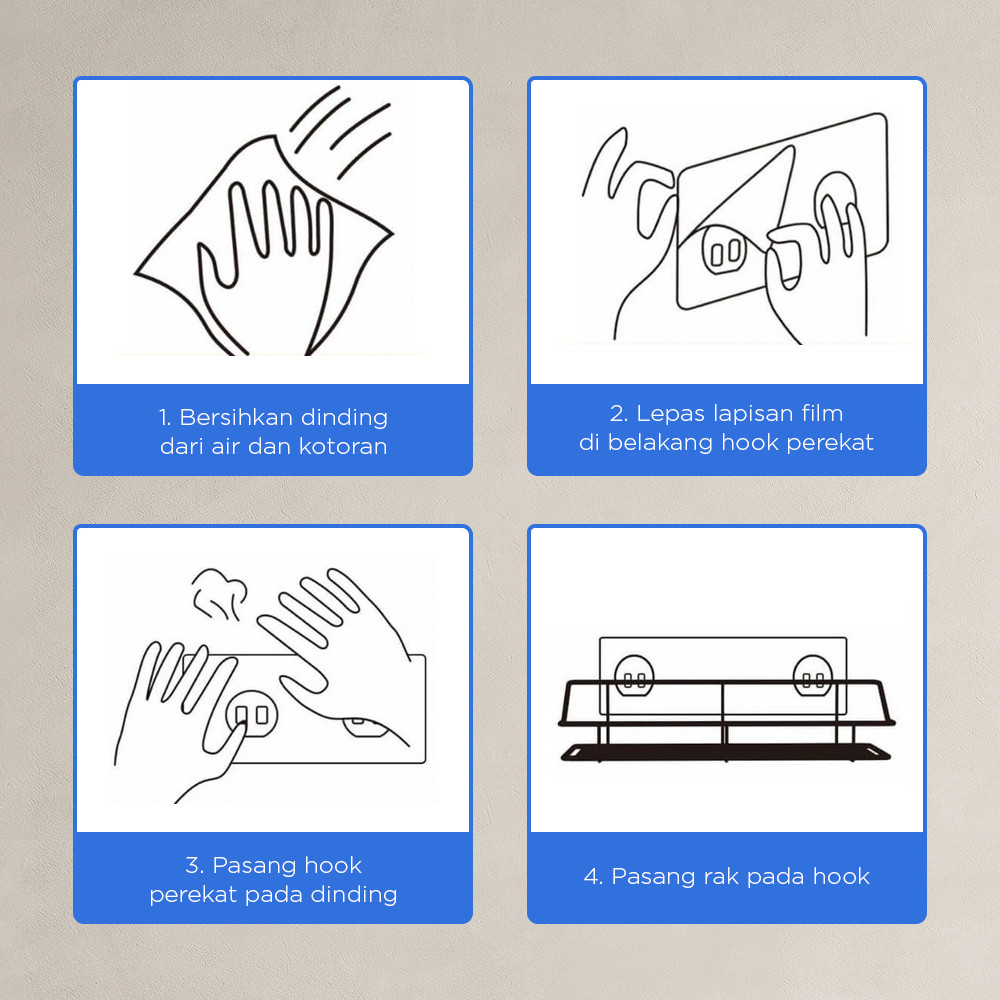 1. Bersihkan dinding dari air dan kotoran

2. Lepas lapisan film di belakang hook perekat

3. Pasang hook perekat pada dinding

4. Pasang rak pada hook