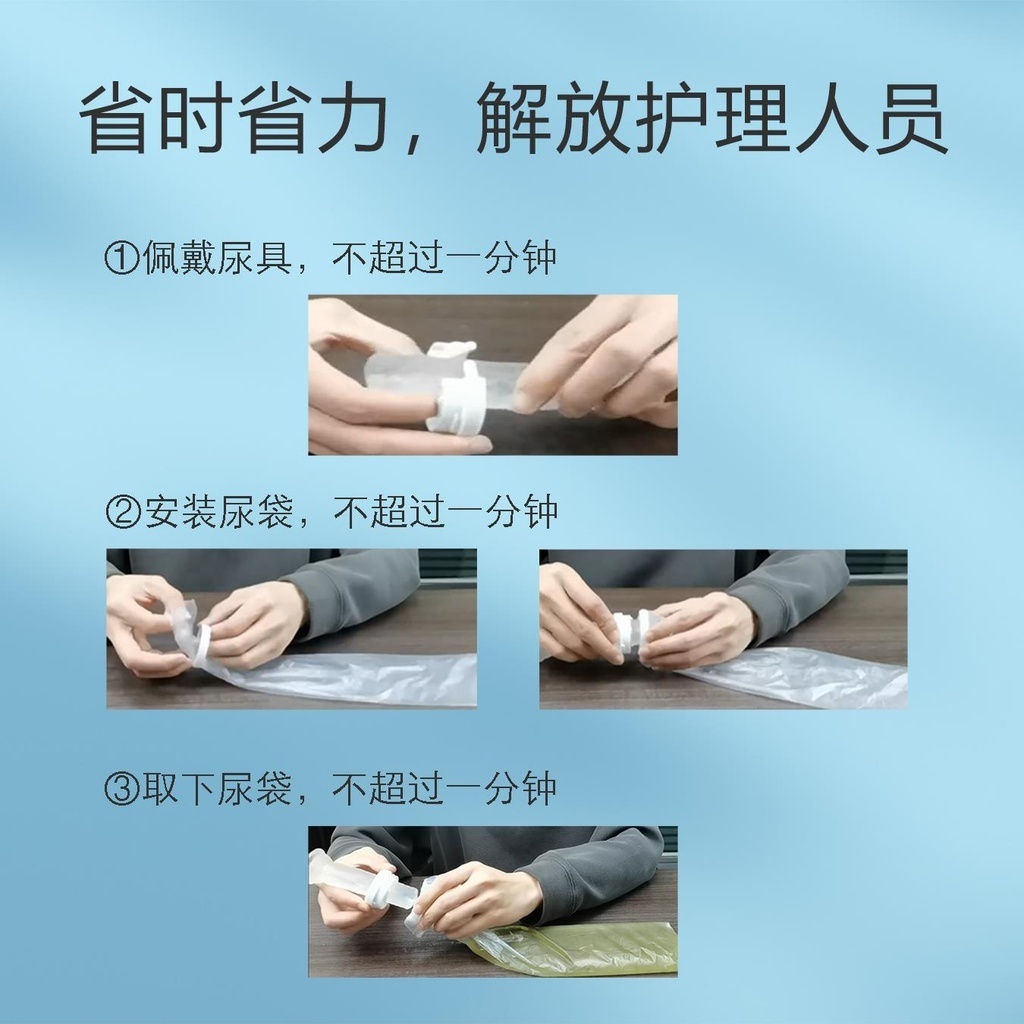 省时省力，解放护理人员

①佩戴尿具，不超过一分钟

②安装尿袋，不超过一分钟

③取下尿袋，不超过一分钟