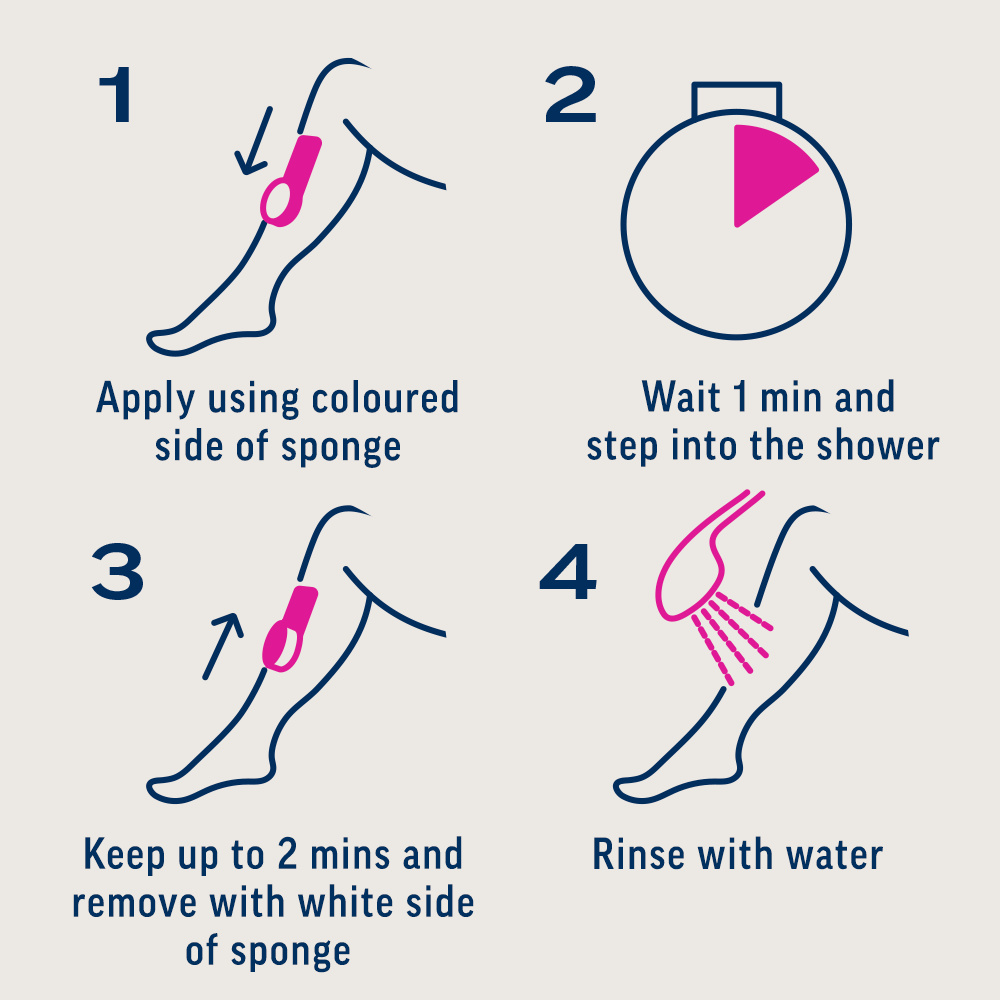 1

Apply using coloured side of sponge

2

Wait 1 min and step into the shower

3

Keep up to 2 mins and remove with white side of sponge

4

Rinse with water