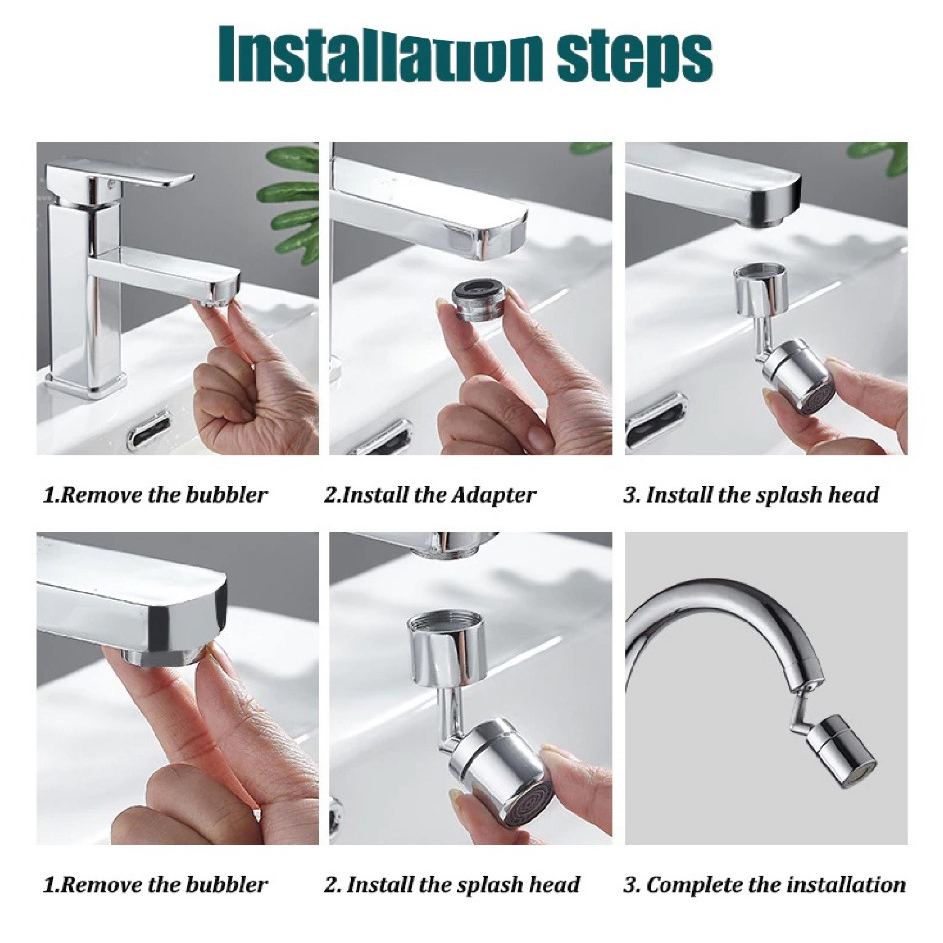 Installation steps

1.Remove the bubbler

2.Install the Adapter

3. Install the splash head

1.Remove the bubbler

2. Install the splash head

3. Complete the installation