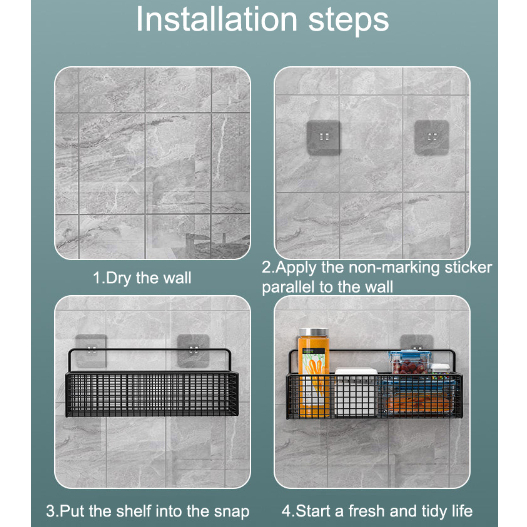 Installation steps

1.Dry the wall

2.Apply the non-marking sticker parallel to the wall

3.Put the shelf into the snap

4.Start a fresh and tidy life