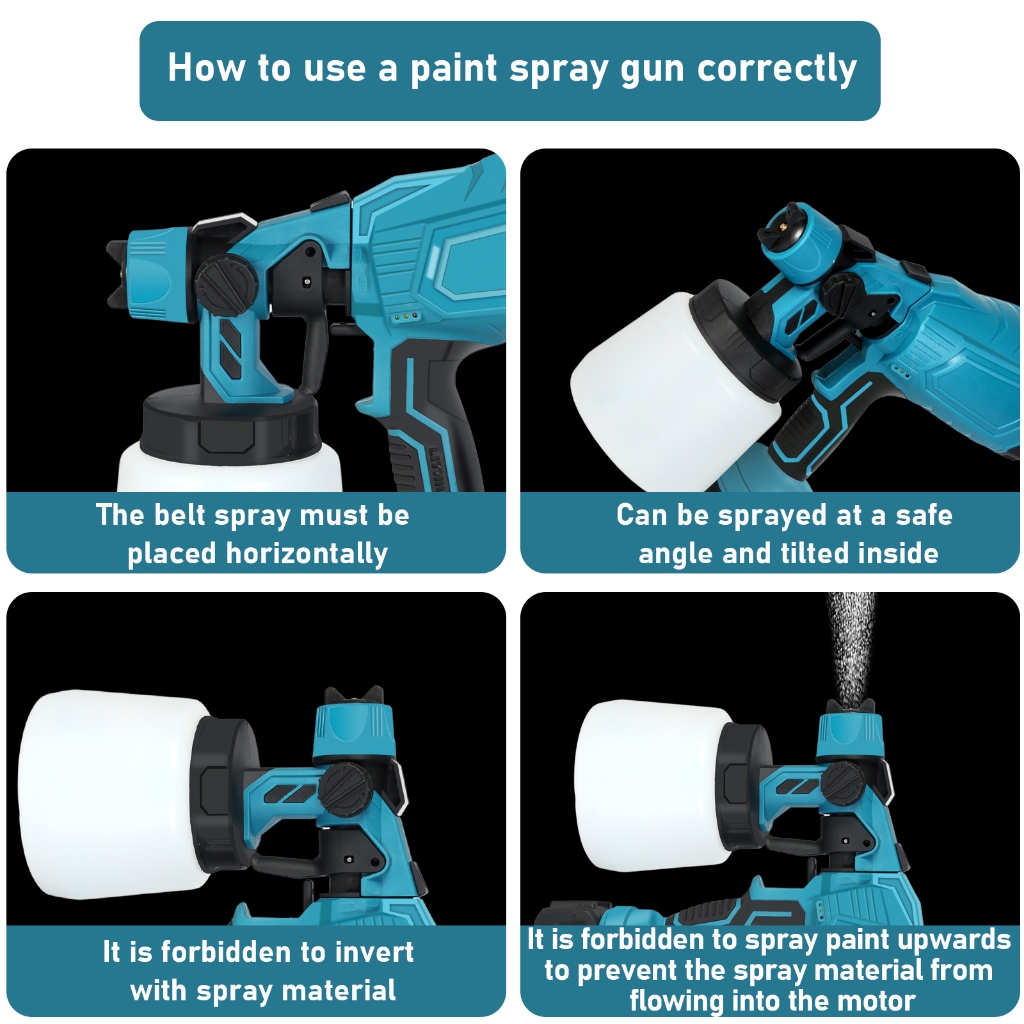 How to use a paint spray gun correctly

The belt spray must be placed horizontally

Can be sprayed at a safe angle and tilted inside

It is forbidden to invert with spray material

It is forbidden to spray paint upwards to prevent the spray material from flowing into the motor