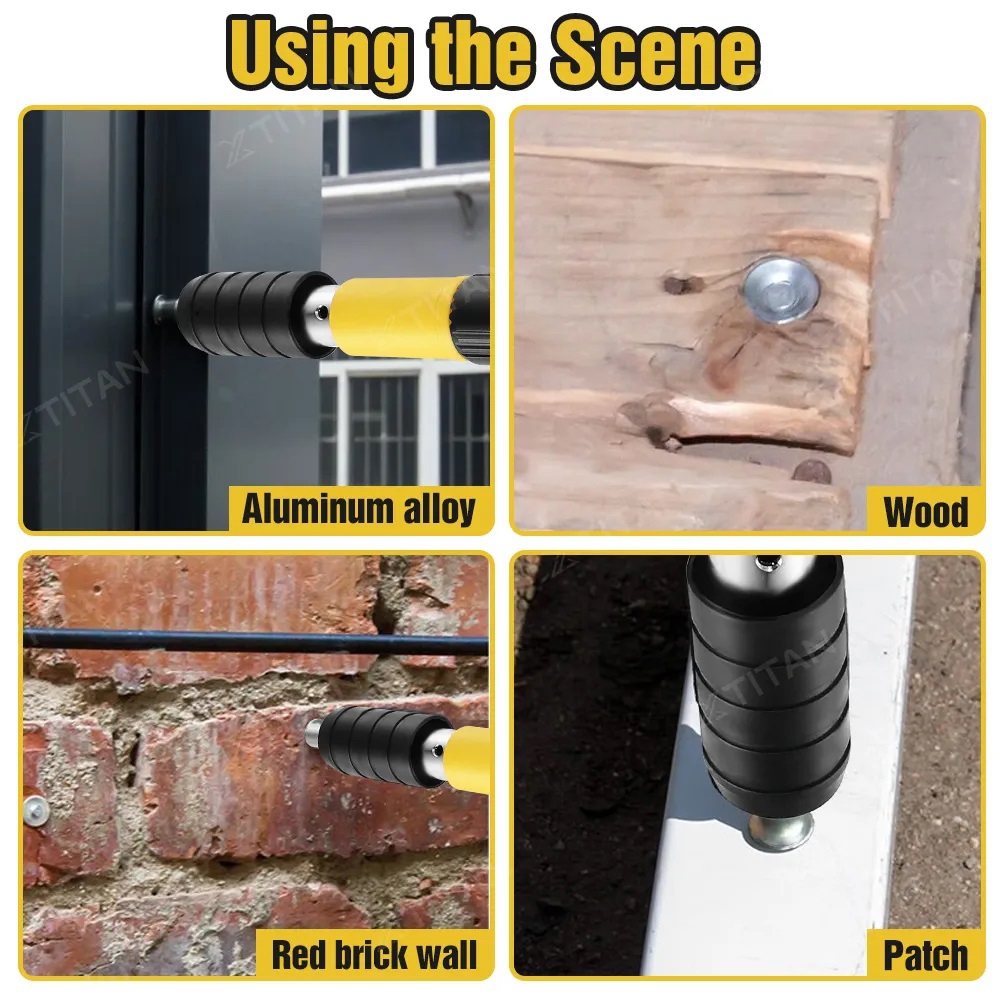 Using the Scene

TITAN

Aluminum alloy

TITAN

Wood

Red brick wall

TITAN

Patch