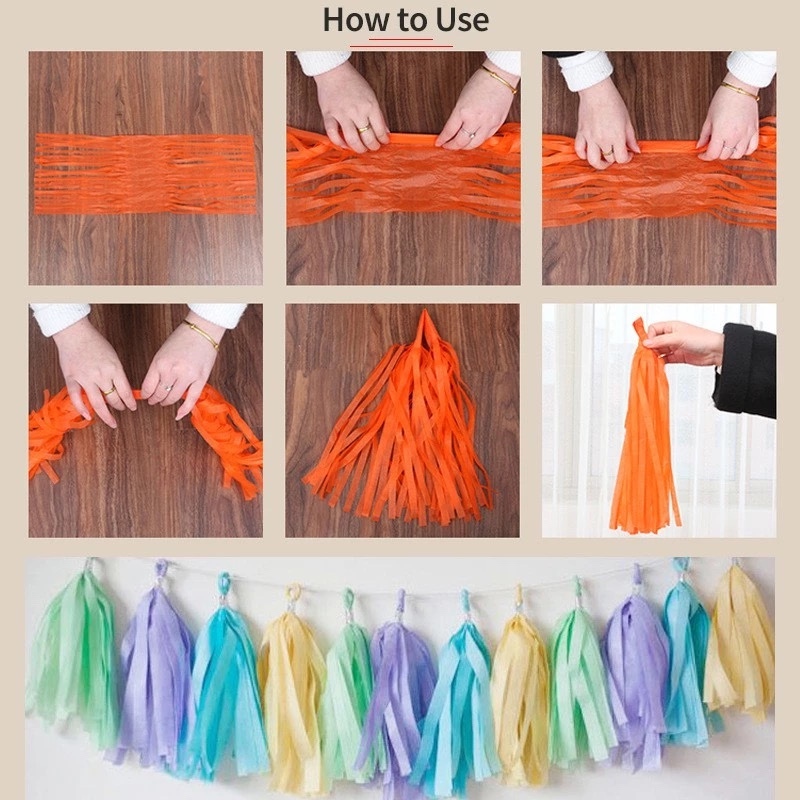 How to Use