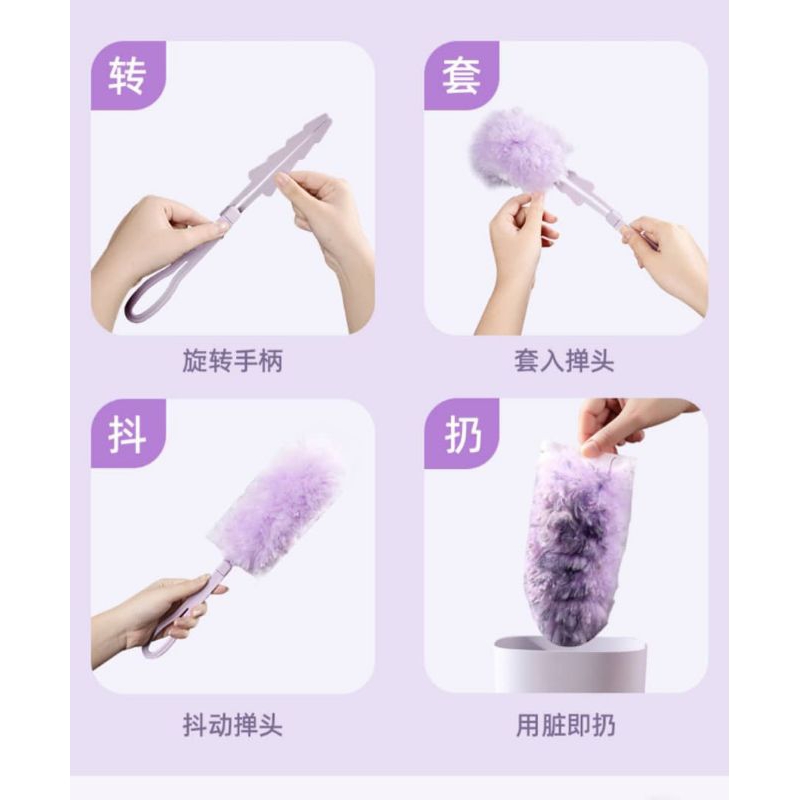 转

旋转手柄

套

套入掸头

抖

抖动掸头

扔

用脏即扔