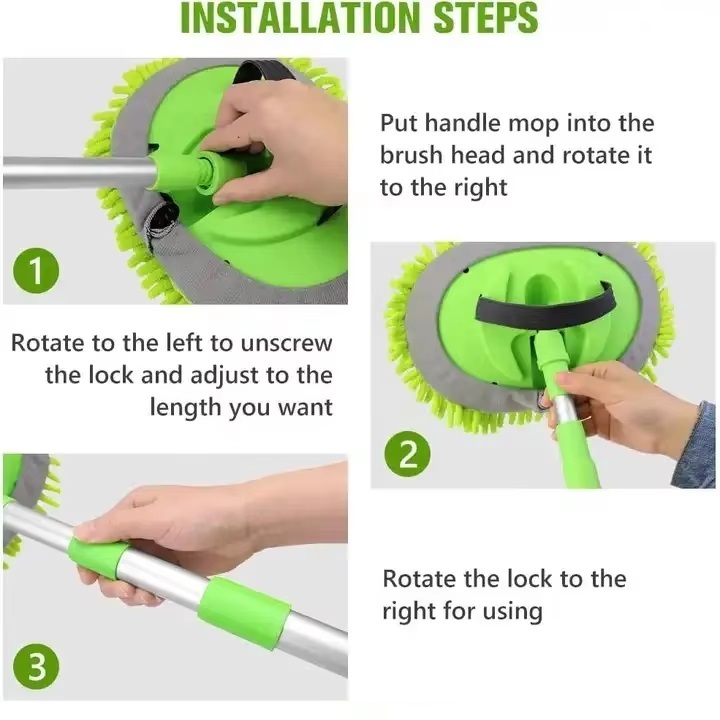 INSTALLATION STEPS

Put handle mop into the brush head and rotate it to the right

1

Rotate to the left to unscrew the lock and adjust to the length you want

2

Rotate the lock to the right for using

3