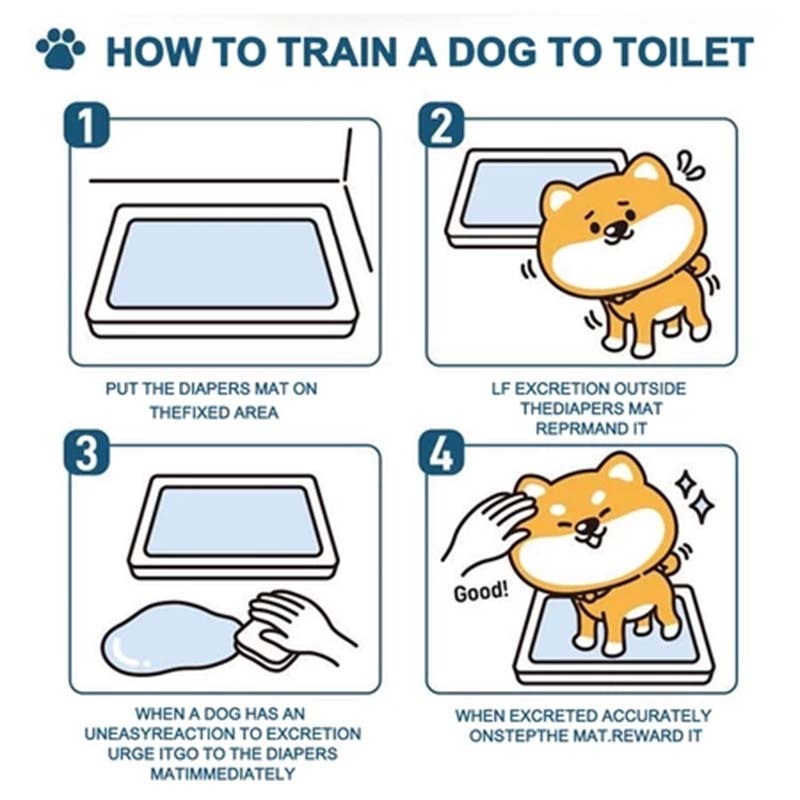 HOW TO TRAIN A DOG TO TOILET

1

PUT THE DIAPERS MAT ON THEFIXED AREA

2

LF EXCRETION OUTSIDE THEDIAPERS MAT REPRMAND IT

3

WHEN A DOG HAS AN UNEASYREACTION TO EXCRETION URGE ITGO TO THE DIAPERS MATIMMEDIATELY

4

Good!

WHEN EXCRETED ACCURATELY ONSTEPTHE MAT.REWARD IT