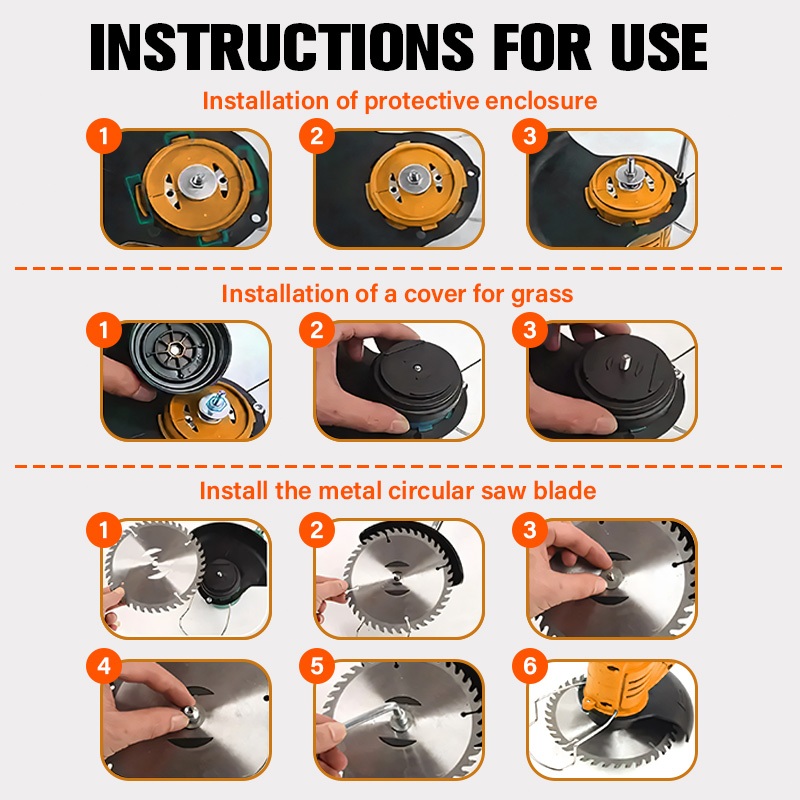 INSTRUCTIONS FOR USE

Installation of protective enclosure

1 2 3

Installation of a cover for grass

1 2 3

Install the metal circular saw blade

1 2 3

4 5 6