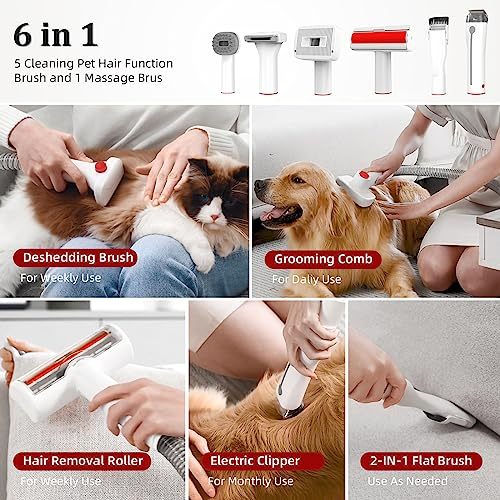 6 in 1
5 Cleaning Pet Hair Function Brush and 1 Massage Brus

Deshedding Brush
For Weekly Use

Grooming Comb
For Daily Use

Hair Removal Roller
For Weekly Use

Electric Clipper
For Monthly Use

2-IN-1 Flat Brush
Use As Needed