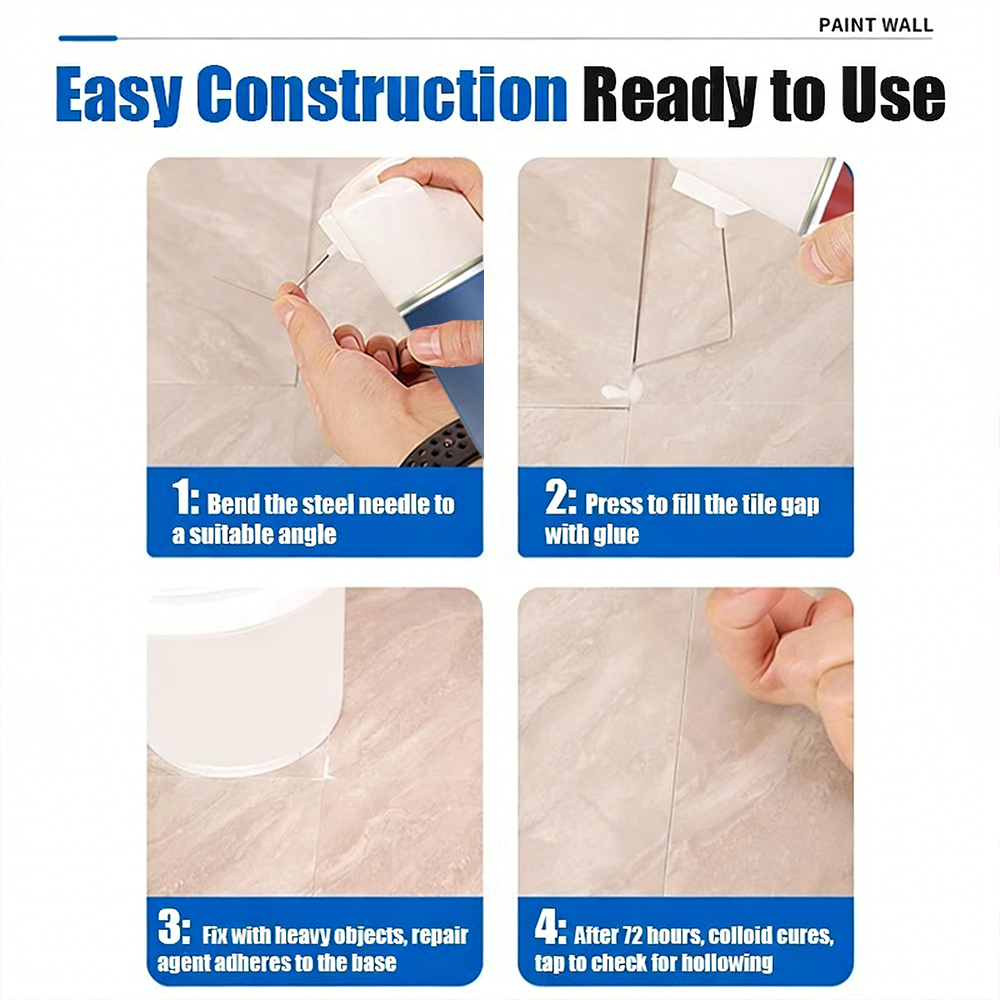 PAINT WALL

Easy Construction Ready to Use

1: Bend the steel needle to a suitable angle

2: Press to fill the tile gap with glue

3: Fix with heavy objects, repair agent adheres to the base

4: After 72 hours, colloid cures, tap to check for hollowing