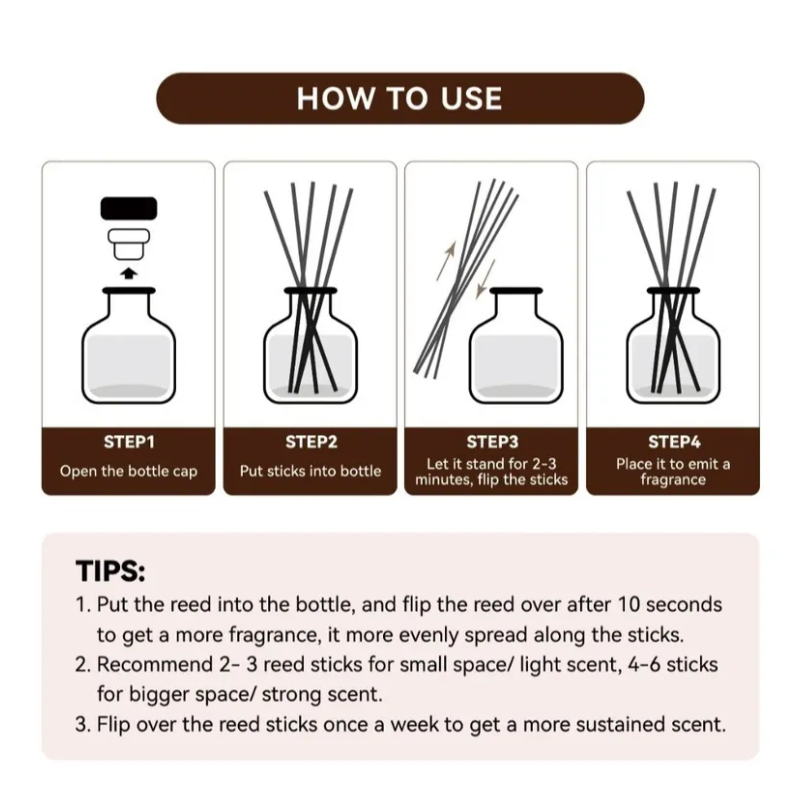 HOW TO USE

STEP1
Open the bottle cap

STEP2
Put sticks into bottle

STEP3
Let it stand for 2-3 minutes, flip the sticks

STEP4
Place it to emit a fragrance

TIPS:
1. Put the reed into the bottle, and flip the reed over after 10 seconds to get a more fragrance, it more evenly spread along the sticks.
2. Recommend 2- 3 reed sticks for small space/ light scent, 4-6 sticks for bigger space/ strong scent.
3. Flip over the reed sticks once a week to get a more sustained scent.