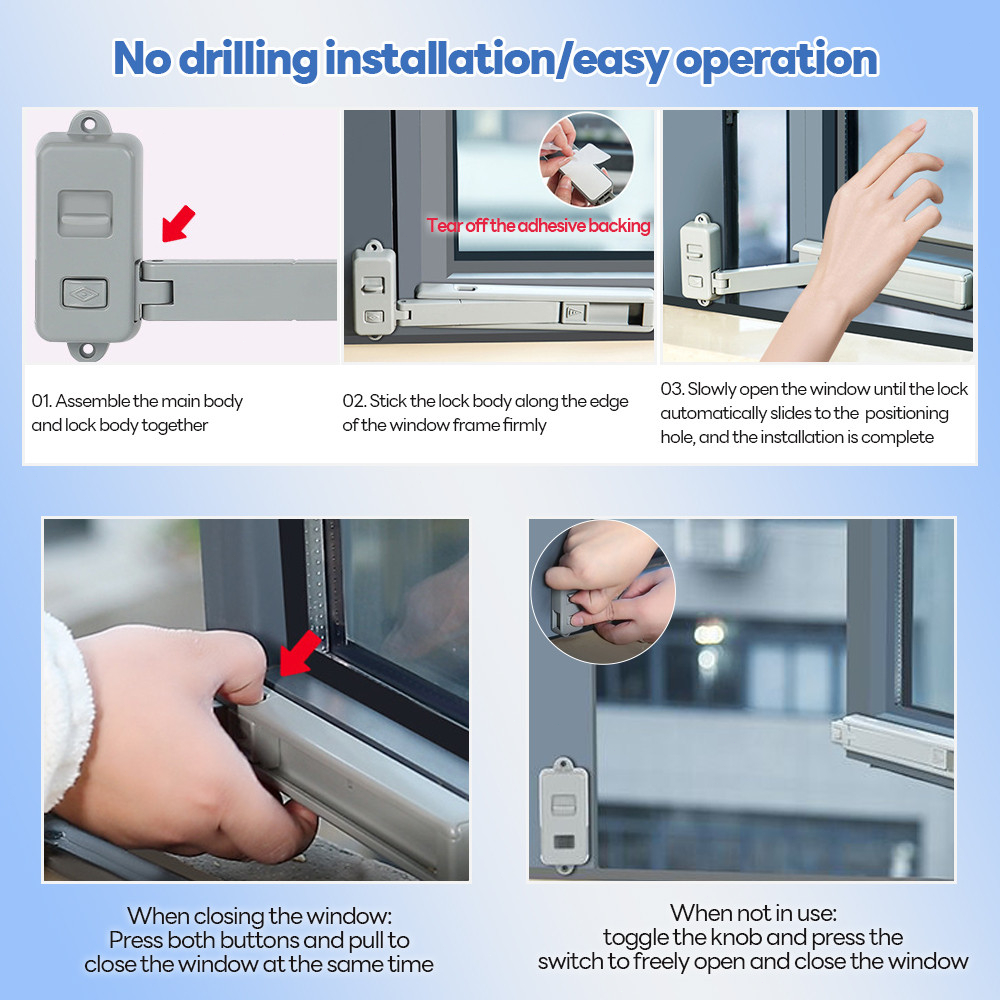 No drilling installation/easy operation

Tear off the adhesive backing

01. Assemble the main body and lock body together

02. Stick the lock body along the edge of the window frame firmly

03. Slowly open the window until the lock automatically slides to the positioning hole, and the installation is complete

When closing the window:
Press both buttons and pull to close the window at the same time

When not in use:
toggle the knob and press the switch to freely open and close the window