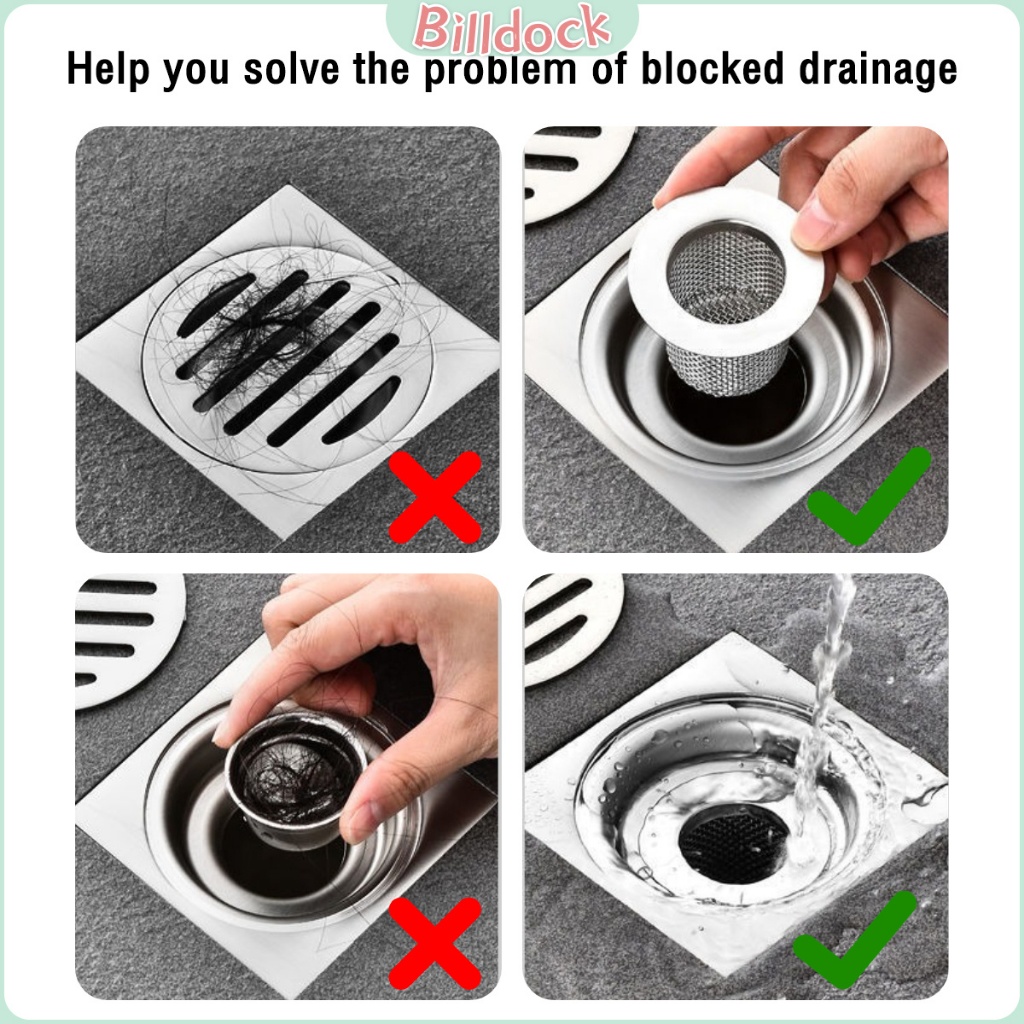 Billdock
Help you solve the problem of blocked drainage