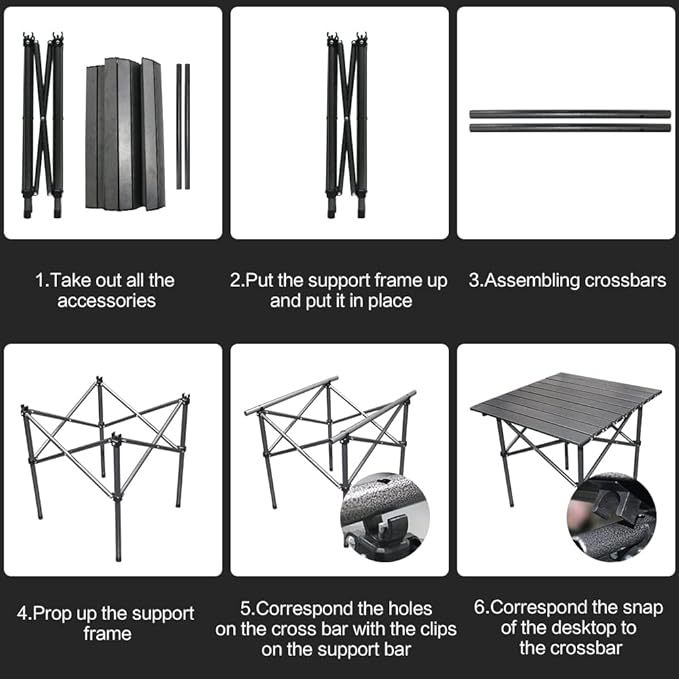 1.Take out all the accessories

2.Put the support frame up and put it in place

3.Assembling crossbars

4.Prop up the support frame

5.Correspond the holes on the cross bar with the clips on the support bar

6.Correspond the snap of the desktop to the crossbar