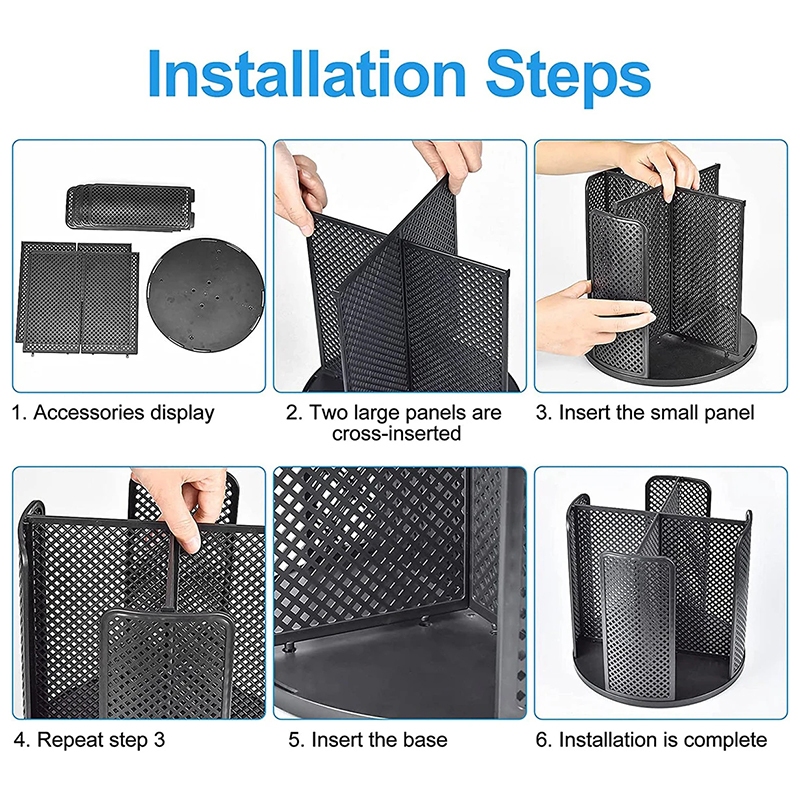 Installation Steps

1. Accessories display

2. Two large panels are cross-inserted

3. Insert the small panel

4. Repeat step 3

5. Insert the base

6. Installation is complete