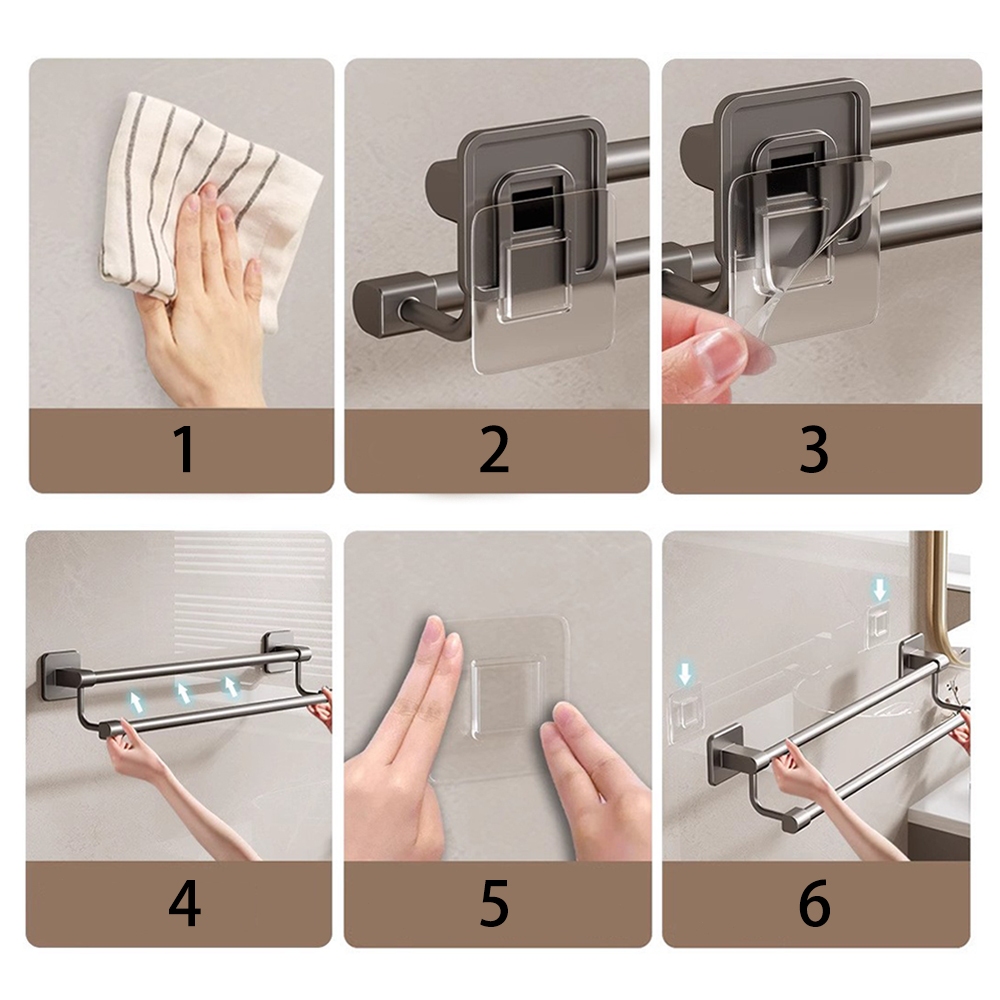 1

2

3

4

5

6