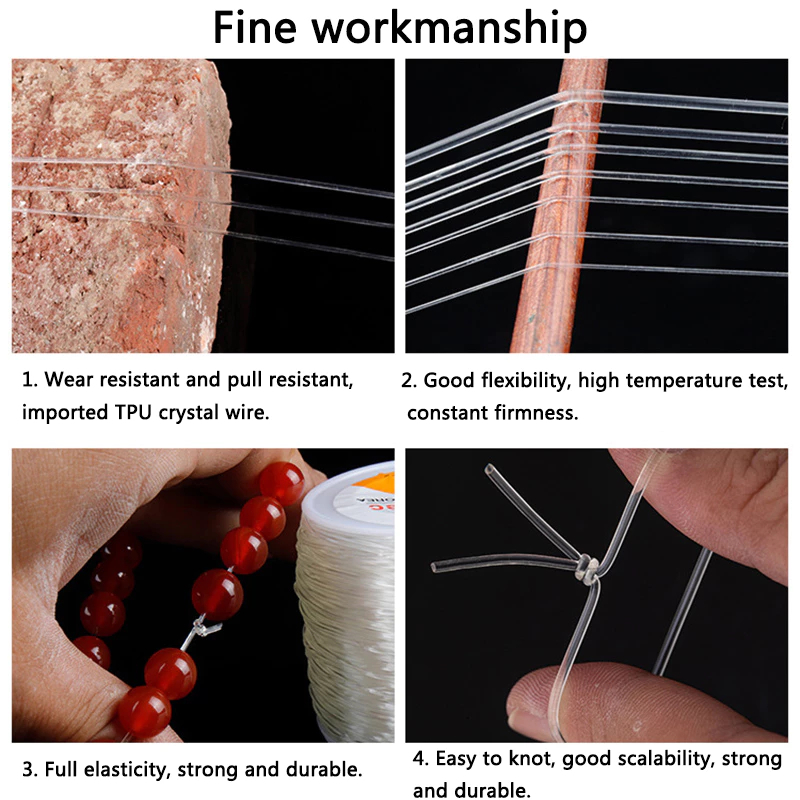 Fine workmanship

1. Wear resistant and pull resistant, imported TPU crystal wire.

2. Good flexibility, high temperature test, constant firmness.

3. Full elasticity, strong and durable.

4. Easy to knot, good scalability, strong and durable.