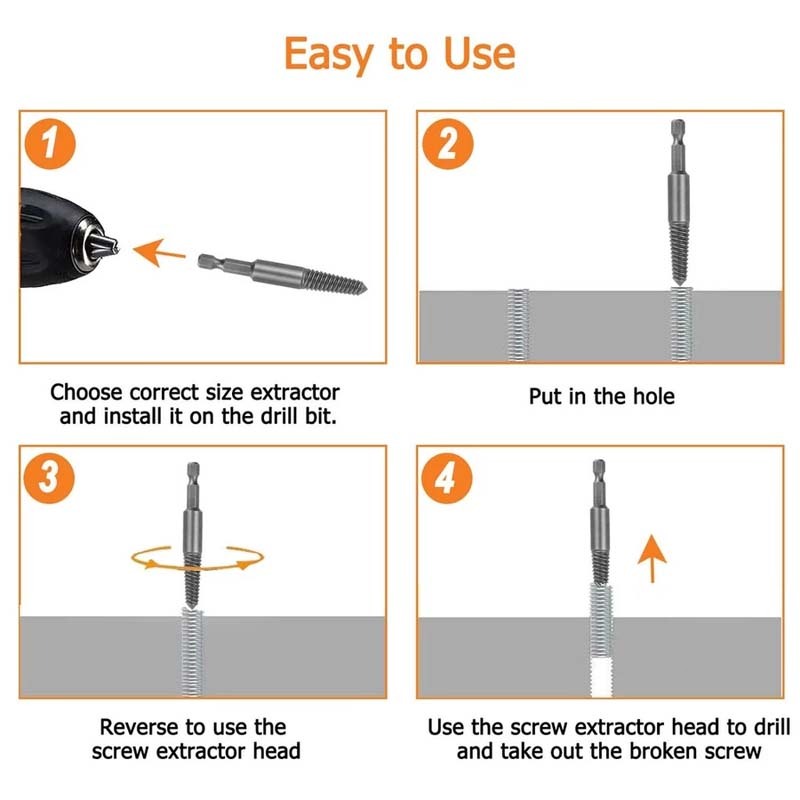 Easy to Use

1

Choose correct size extractor and install it on the drill bit.

2

Put in the hole

3

Reverse to use the screw extractor head

4

Use the screw extractor head to drill and take out the broken screw