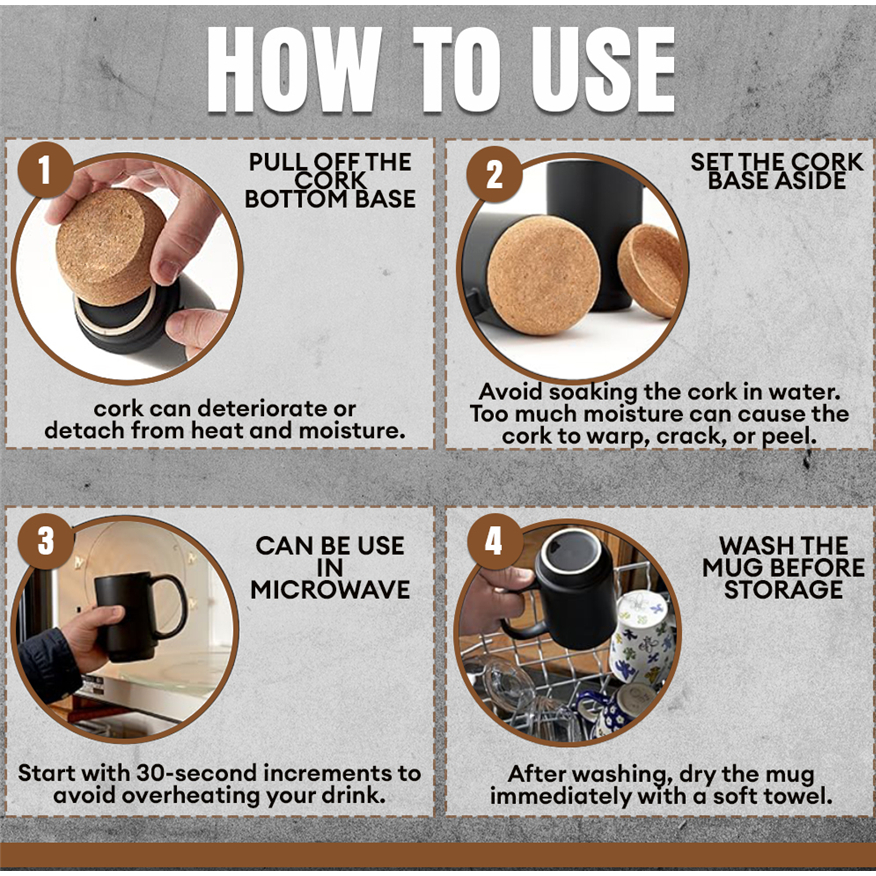 HOW TO USE

1

PULL OFF THE CORK BOTTOM BASE

cork can deteriorate or detach from heat and moisture.

2

SET THE CORK BASE ASIDE

Avoid soaking the cork in water. Too much moisture can cause the cork to warp, crack, or peel.

3

CAN BE USE IN MICROWAVE

Start with 30-second increments to avoid overheating your drink.

4

WASH THE MUG BEFORE STORAGE

After washing, dry the mug immediately with a soft towel.