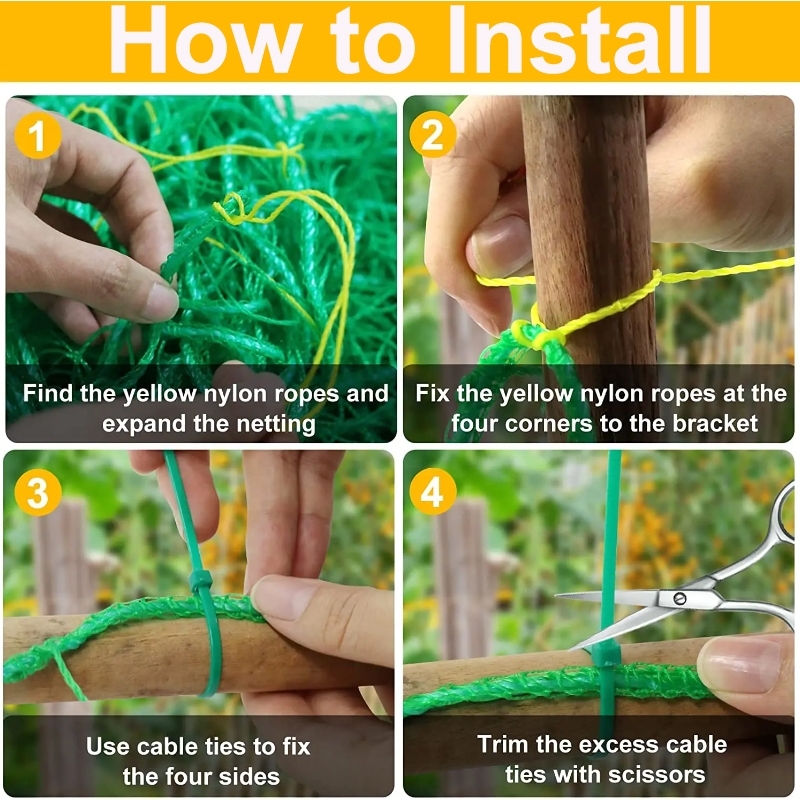 How to Install

1
Find the yellow nylon ropes and expand the netting

2
Fix the yellow nylon ropes at the four corners to the bracket

3
Use cable ties to fix the four sides

4
Trim the excess cable ties with scissors