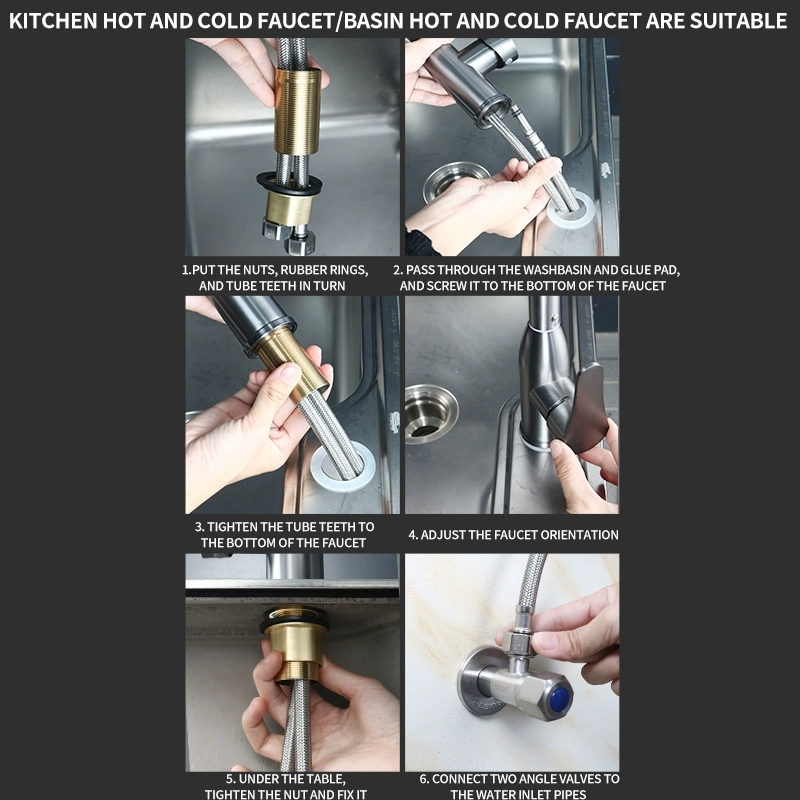 KITCHEN HOT AND COLD FAUCET/BASIN HOT AND COLD FAUCET ARE SUITABLE

1.PUT THE NUTS, RUBBER RINGS, AND TUBE TEETH IN TURN

2. PASS THROUGH THE WASHBASIN AND GLUE PAD, AND SCREW IT TO THE BOTTOM OF THE FAUCET

3. TIGHTEN THE TUBE TEETH TO THE BOTTOM OF THE FAUCET

4. ADJUST THE FAUCET ORIENTATION

5. UNDER THE TABLE, TIGHTEN THE NUT AND FIX IT

6. CONNECT TWO ANGLE VALVES TO THE WATER INLET PIPES