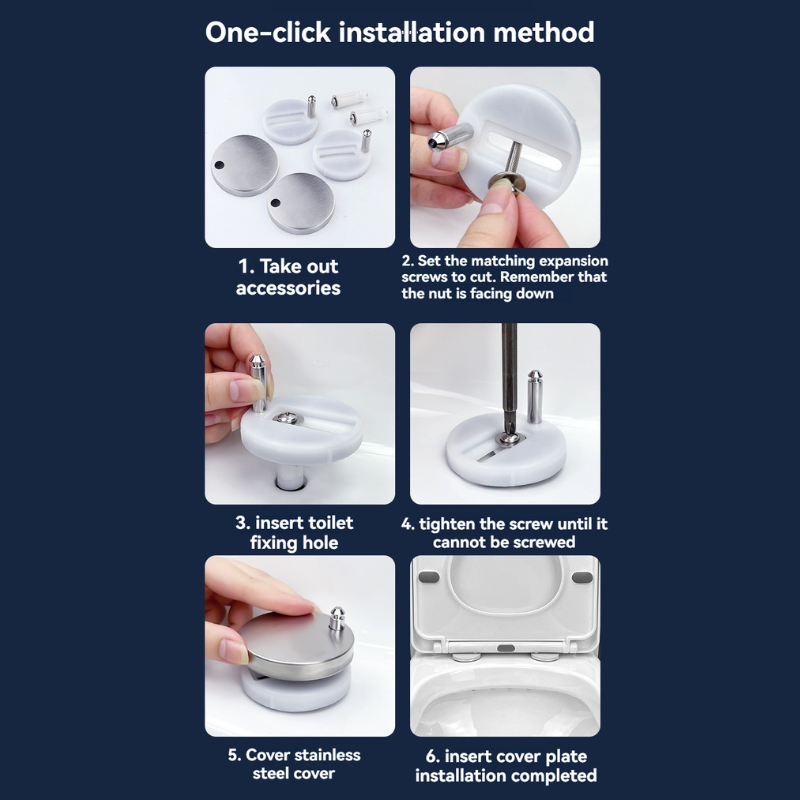 One-click installation method

1. Take out accessories

2. Set the matching expansion screws to cut. Remember that the nut is facing down

3. insert toilet fixing hole

4. tighten the screw until it cannot be screwed

5. Cover stainless steel cover

6. insert cover plate installation completed