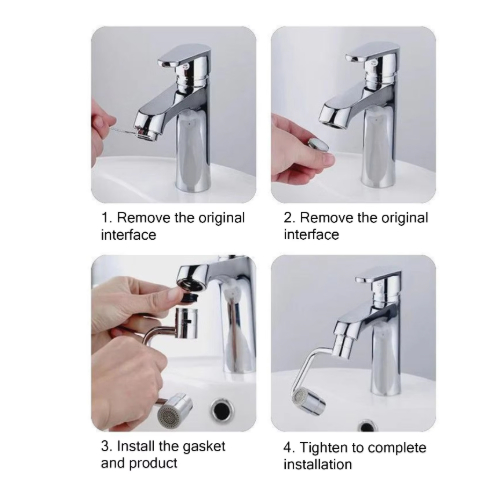 1. Remove the original interface

2. Remove the original interface

3. Install the gasket and product

4. Tighten to complete installation